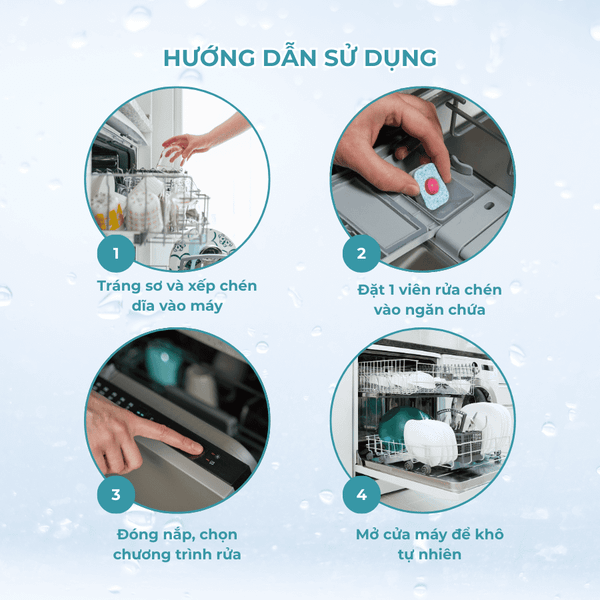 HƯỚNG DẪN SỬ DỤNG

1

Tráng sơ và xếp chén dĩa vào máy

2

Đặt 1 viên rửa chén vào ngăn chứa

3

Đóng nắp, chọn chương trình rửa

4

Mở cửa máy để khô tự nhiên