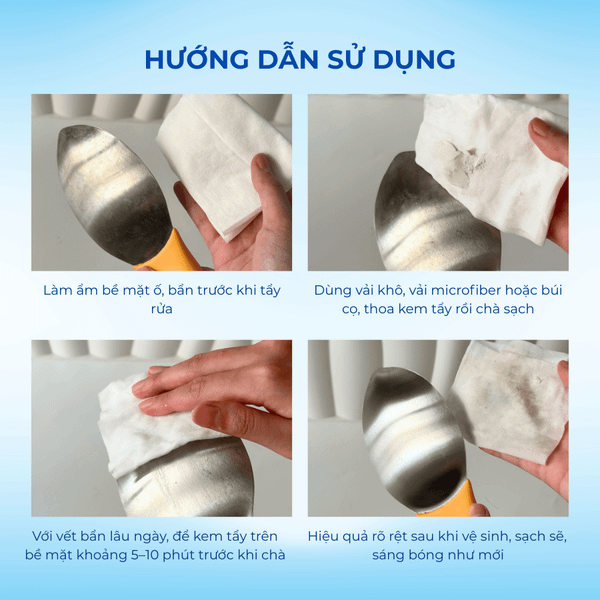 HƯỚNG DẪN SỬ DỤNG

Làm ẩm bề mặt ố, bẩn trước khi tẩy rửa

Dùng vải khô, vải microfiber hoặc búi cọ, thoa kem tẩy rồi chà sạch

Với vết bẩn lâu ngày, để kem tẩy trên bề mặt khoảng 5–10 phút trước khi chà

Hiệu quả rõ rệt sau khi vệ sinh, sạch sẽ, sáng bóng như mới