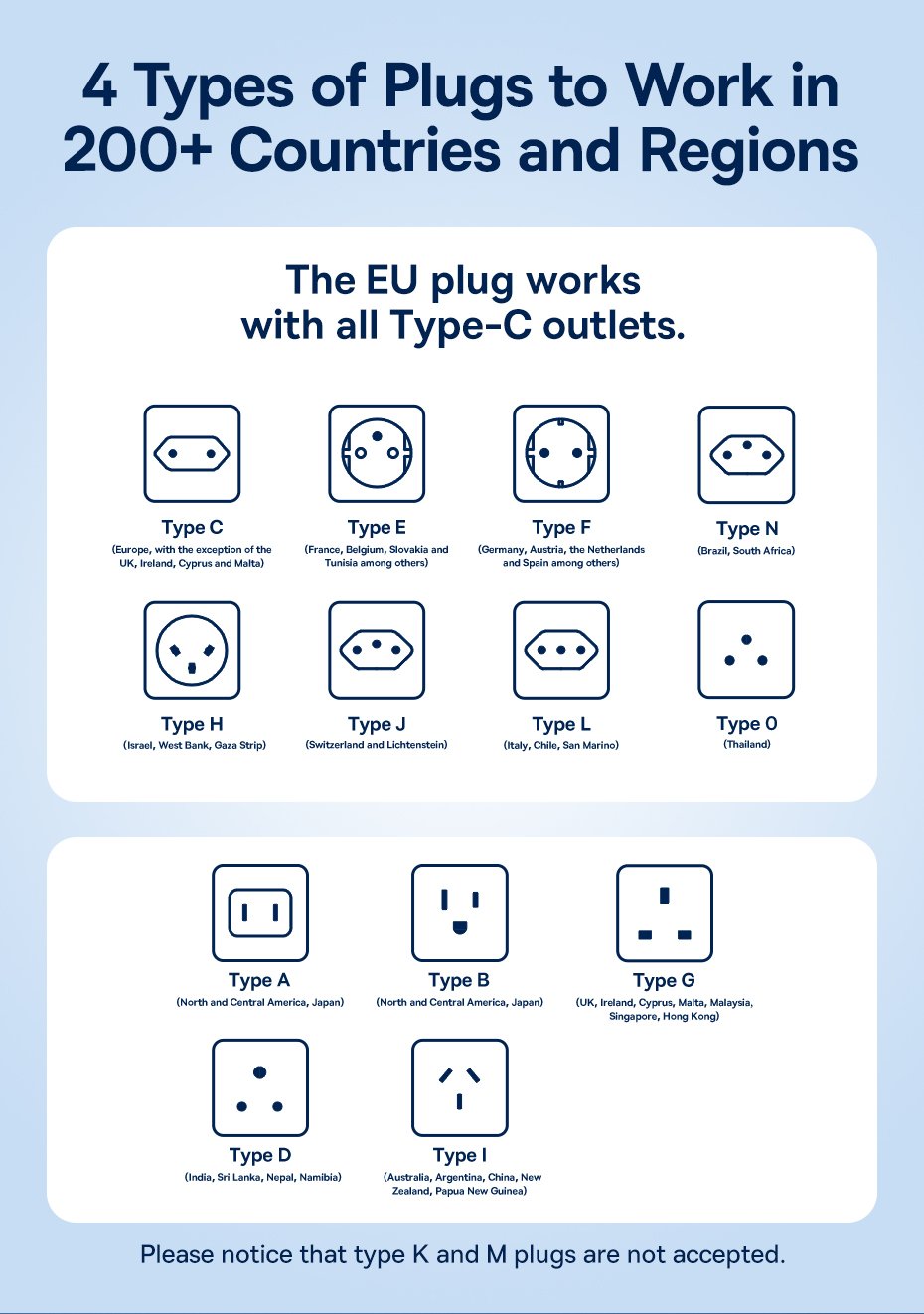 4 Types of Plugs to Work in 200+ Countries and Regions

The EU plug works with all Type-C outlets.

Type C
(Europe, with the exception of the UK, Ireland, Cyprus and Malta)

Type E
(France, Belgium, Slovakia and Tunisia among others)

Type F
(Germany, Austria, the Netherlands and Spain among others)

Type N
(Brazil, South Africa)

Type H
(Israel, West Bank, Gaza Strip)

Type J
(Switzerland and Lichtenstein)

Type L
(Italy, Chile, San Marino)

Type O
(Thailand)

Type A
(North and Central America, Japan)

Type B
(North and Central America, Japan)

Type G
(UK, Ireland, Cyprus, Malta, Malaysia, Singapore, Hong Kong)

Type D
(India, Sri Lanka, Nepal, Namibia)

Type I
(Australia, Argentina, China, New Zealand, Papua New Guinea)

Please notice that type K and M plugs are not accepted.