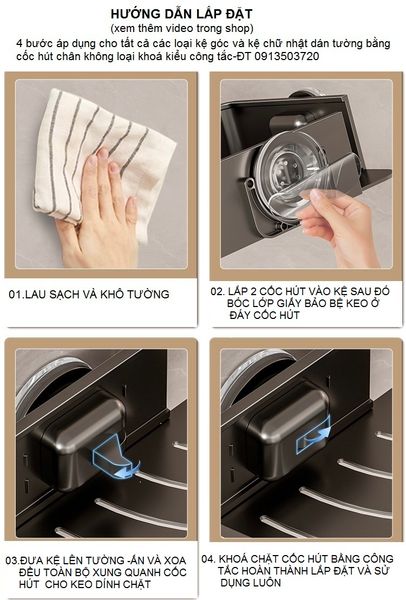 HƯỚNG DẪN LẮP ĐẶT
(xem thêm video trong shop)
4 bước áp dụng cho tất cả các loại kệ góc và kệ chữ nhật dán tường bằng cốc hút chân không loại khoá kiểu công tắc-ĐT 0913503720

01.LAU SẠCH VÀ KHÔ TƯỜNG

02. LẮP 2 CỐC HÚT VÀO KỆ SAU ĐÓ BÓC LỚP GIẤY BẢO BỆ KEO Ở ĐÁY CỐC HÚT

03.ĐƯA KỆ LÊN TƯỜNG -ẤN VÀ XOA ĐỀU TOÀN BỘ XUNG QUANH CỐC HÚT CHO KEO DÍNH CHẶT

04. KHOÁ CHẶT CỐC HÚT BẰNG CÔNG TẮC HOÀN THÀNH LẮP ĐẶT VÀ SỬ DỤNG LUÔN