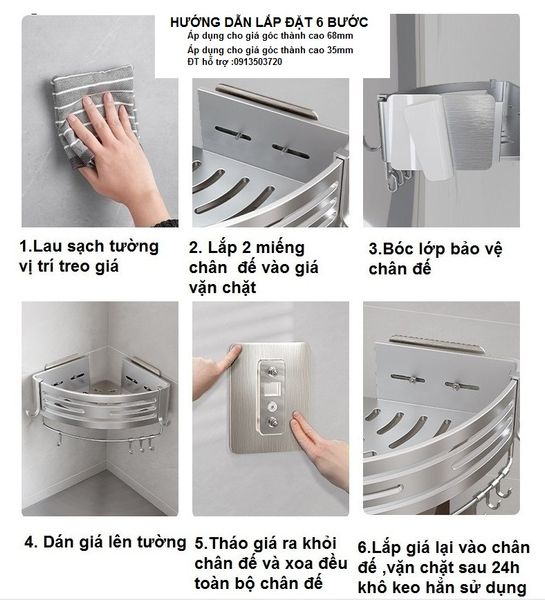 HƯỚNG DẪN LẮP ĐẶT 6 BƯỚC
Áp dụng cho giá góc thành cao 68mm
Áp dụng cho giá góc thành cao 35mm
ĐT hỗ trợ :0913503720

1.Lau sạch tường vị trí treo giá

2. Lắp 2 miếng chân đế vào giá vặn chặt

3.Bóc lớp bảo vệ chân đế

4. Dán giá lên tường

5.Tháo giá ra khỏi chân đế và xoa đều toàn bộ chân đế

6.Lắp giá lại vào chân đế ,vặn chặt sau 24h khô keo hẳn sử dụng