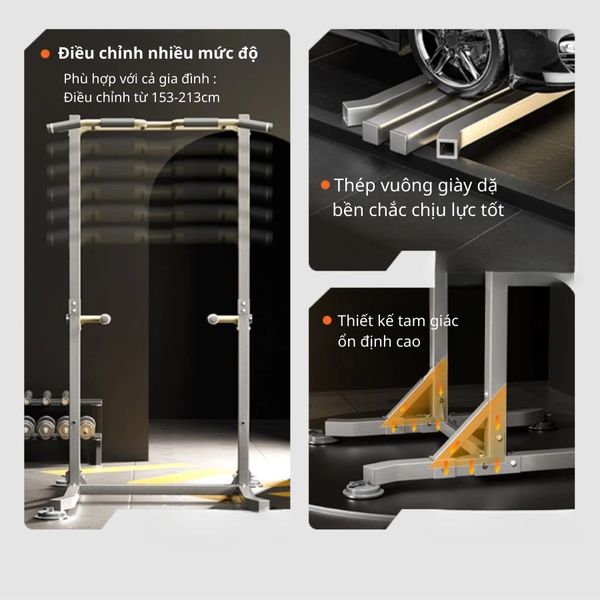 Điều chỉnh nhiều mức độ
Phù hợp với cả gia đình :
Điều chỉnh từ 153-213cm

Thép vuông giày dặ
bền chắc chịu lực tốt

Thiết kế tam giác
ổn định cao