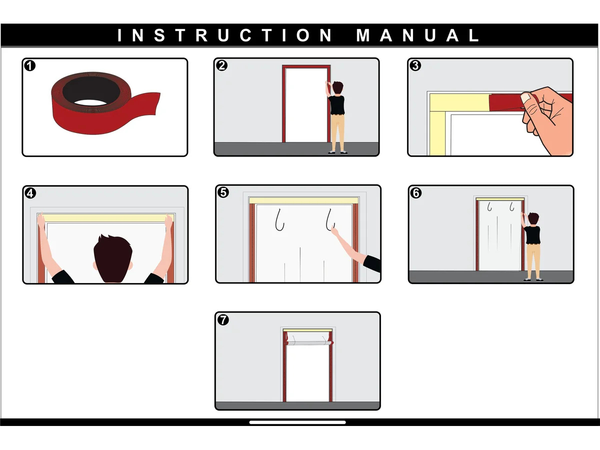 INSTRUCTION MANUAL

1

2

3

4

5

6

7