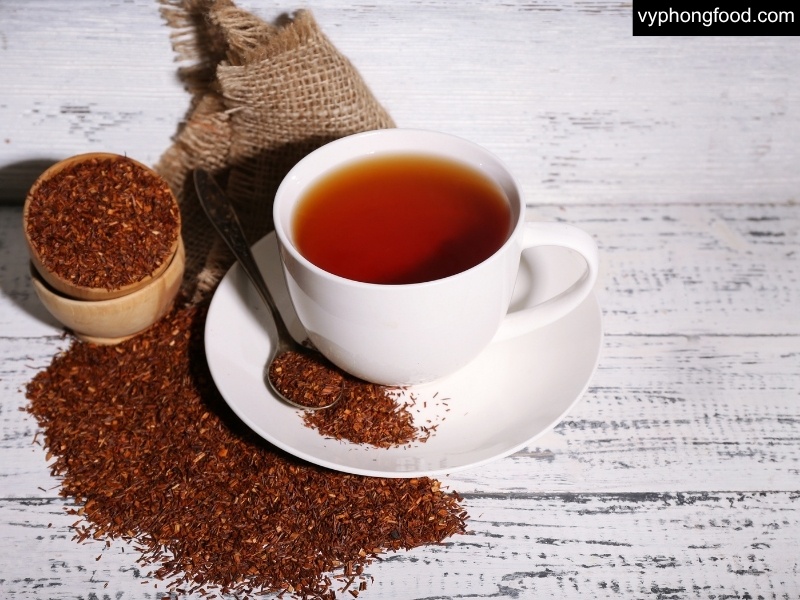 vyphongfood.com