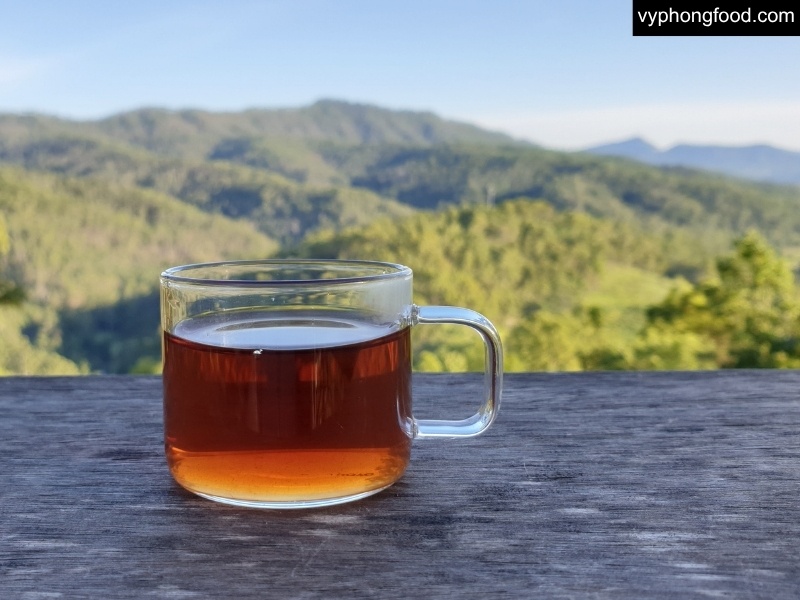 vyphongfood.com