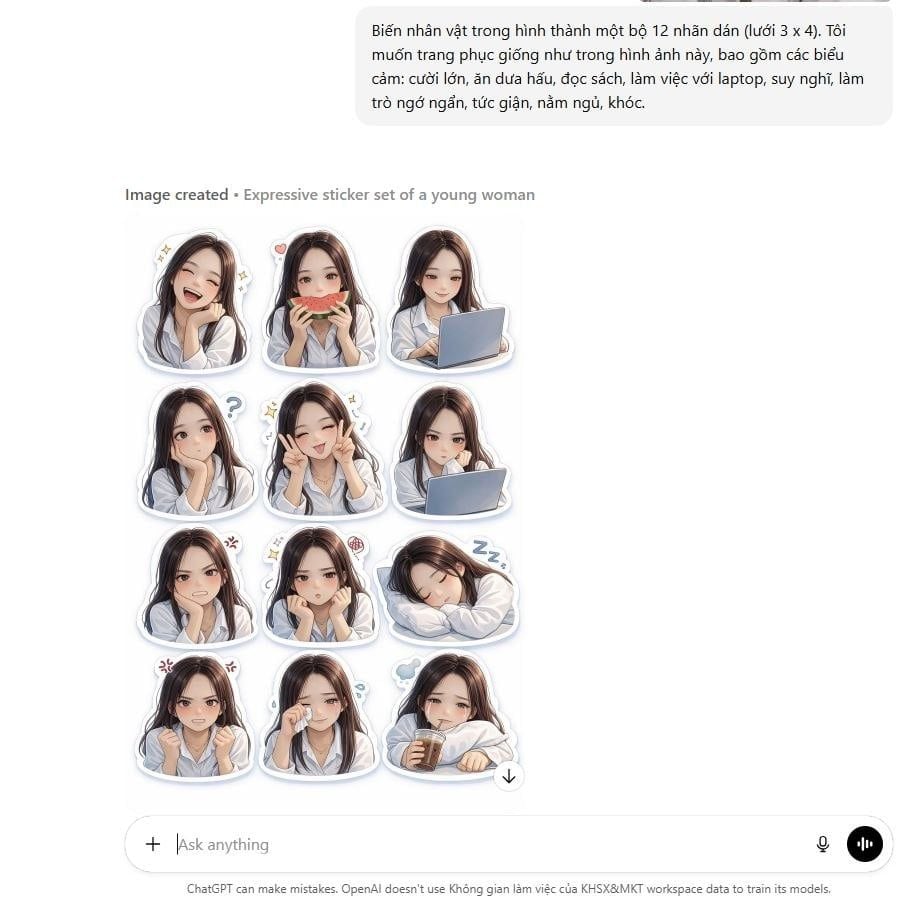 Biến nhân vật trong hình thành một bộ 12 nhãn dán (lưới 3 x 4). Tôi muốn trang phục giống như trong hình ảnh này, bao gồm các biểu cảm: cười lớn, ăn dưa hấu, đọc sách, làm việc với laptop, suy nghĩ, làm trò ngớ ngẩn, tức giận, nằm ngủ, khóc.

Image created • Expressive sticker set of a young woman

Ask anything

ChatGPT can make mistakes. OpenAI doesn't use Không gian làm việc của KHSX&MKT workspace data to train its models.