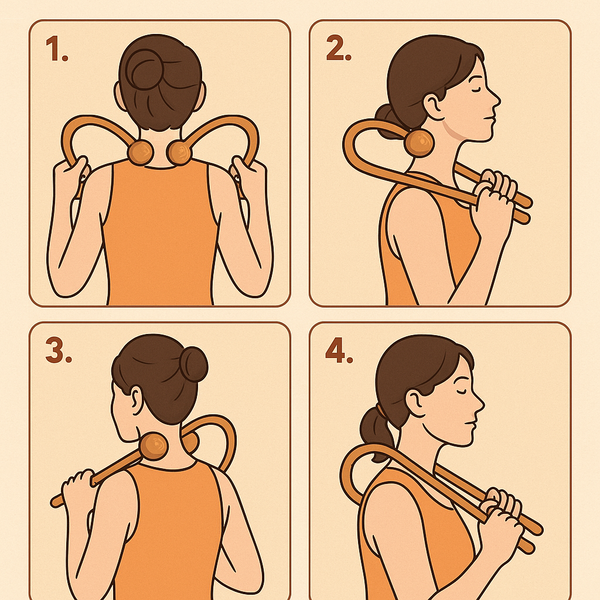 1.

2.

3.

4.