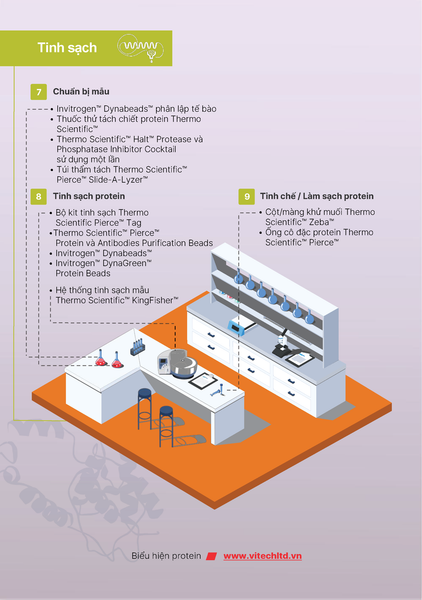 Tinh sạch

7 Chuẩn bị mẫu

• Invitrogen™ Dynabeads™ phân lập tế bào
• Thuốc thử tách chiết protein Thermo Scientific™
• Thermo Scientific™ Halt™ Protease và Phosphatase Inhibitor Cocktail sử dụng một lần
• Túi thẩm tách Thermo Scientific™ Pierce™ Slide-A-Lyzer™

8 Tinh sạch protein

• Bộ kit tinh sạch Thermo Scientific Pierce™ Tag
• Thermo Scientific™ Pierce™ Protein và Antibodies Purification Beads
• Invitrogen™ Dynabeads™
• Invitrogen™ DynaGreen™ Protein Beads
• Hệ thống tinh sạch mẫu Thermo Scientific™ KingFisher™

9 Tinh chế / Làm sạch protein

• Cột/màng khử muối Thermo Scientific™ Zeba™
• Ống cô đặc protein Thermo Scientific™ Pierce™

Biểu hiện protein www.vitechltd.vn