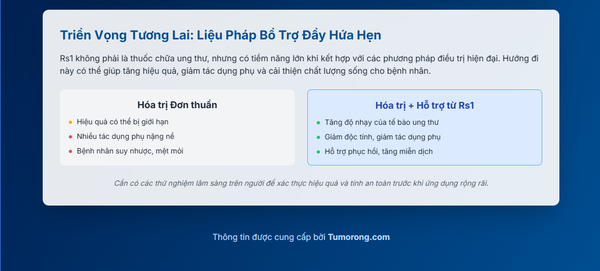 Triển Vọng Tương Lai: Liệu Pháp Bổ Trợ Đầy Hứa Hẹn

Rs1 không phải là thuốc chữa ung thư, nhưng có tiềm năng lớn khi kết hợp với các phương pháp điều trị hiện đại. Hướng đi này có thể giúp tăng hiệu quả, giảm tác dụng phụ và cải thiện chất lượng sống cho bệnh nhân.

Hóa trị Đơn thuần

• Hiệu quả có thể bị giới hạn
• Nhiều tác dụng phụ nặng nề
• Bệnh nhân suy nhược, mệt mỏi

Hóa trị + Hỗ trợ từ Rs1

• Tăng độ nhạy của tế bào ung thư
• Giảm độc tính, giảm tác dụng phụ
• Hỗ trợ phục hồi, tăng miễn dịch

Cần có các thử nghiệm lâm sàng trên người để xác thực hiệu quả và tính an toàn trước khi ứng dụng rộng rãi.

Thông tin được cung cấp bởi Tumorong.com