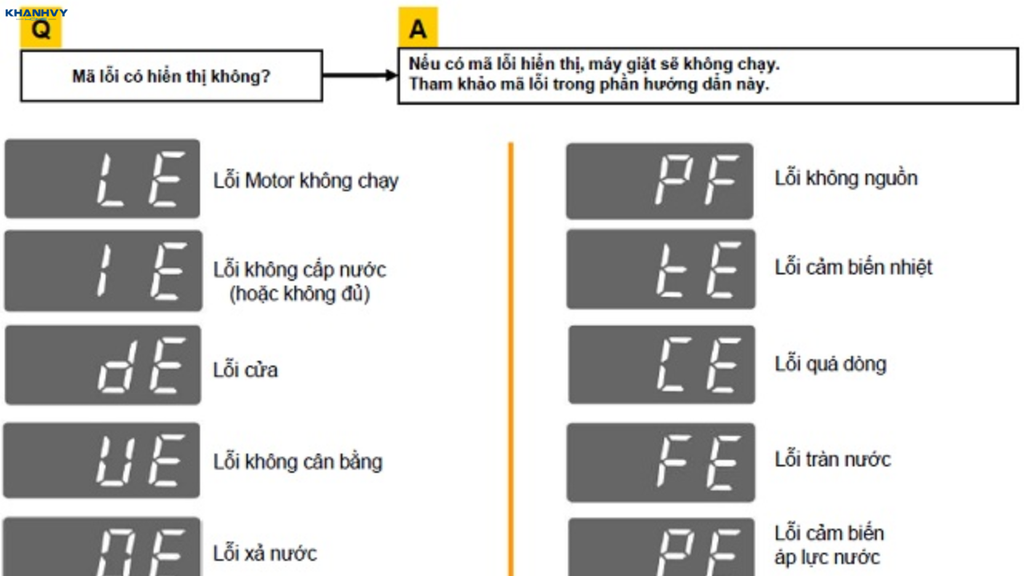 KHANHVY

Q

Mã lỗi có hiển thị không?

A

Nếu có mã lỗi hiển thị, máy giặt sẽ không chạy.
Tham khảo mã lỗi trong phần hướng dẫn này.

LE Lỗi Motor không chạy

IE Lỗi không cấp nước (hoặc không đủ)

dE Lỗi cửa

UE Lỗi không cân bằng

OE Lỗi xả nước

PF Lỗi không nguồn

tE Lỗi cảm biến nhiệt

CE Lỗi quá dòng

FE Lỗi tràn nước

PE Lỗi cảm biến áp lực nước