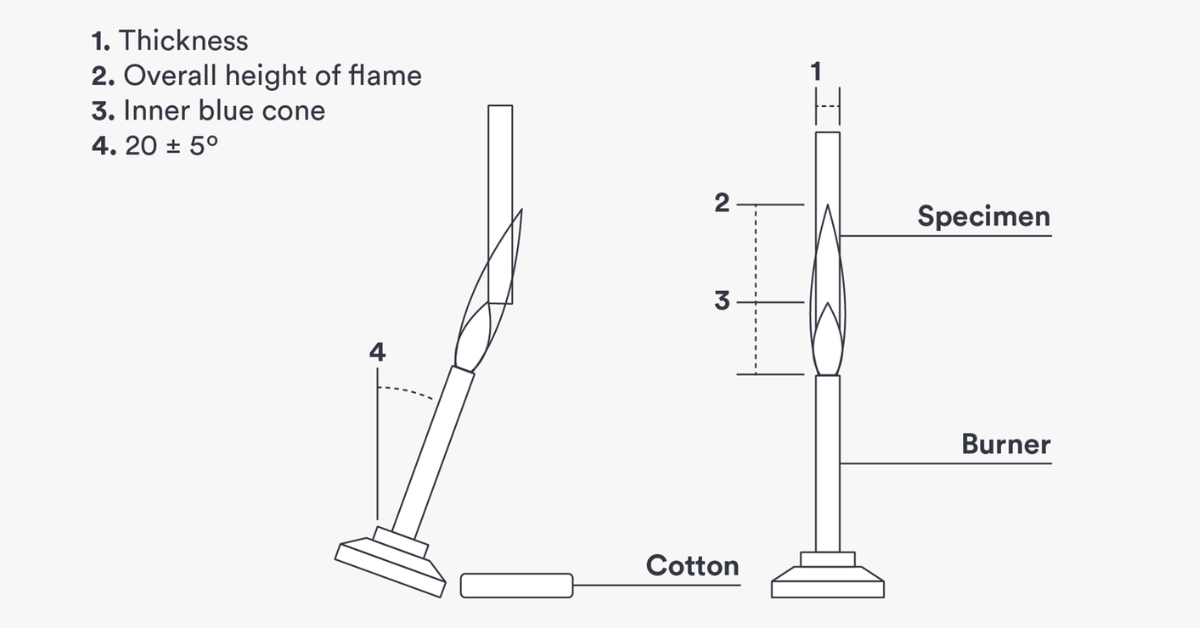 1. Thickness
2. Overall height of flame
3. Inner blue cone
4. 20 ± 5°

4

1

2

3

Specimen

Burner

Cotton