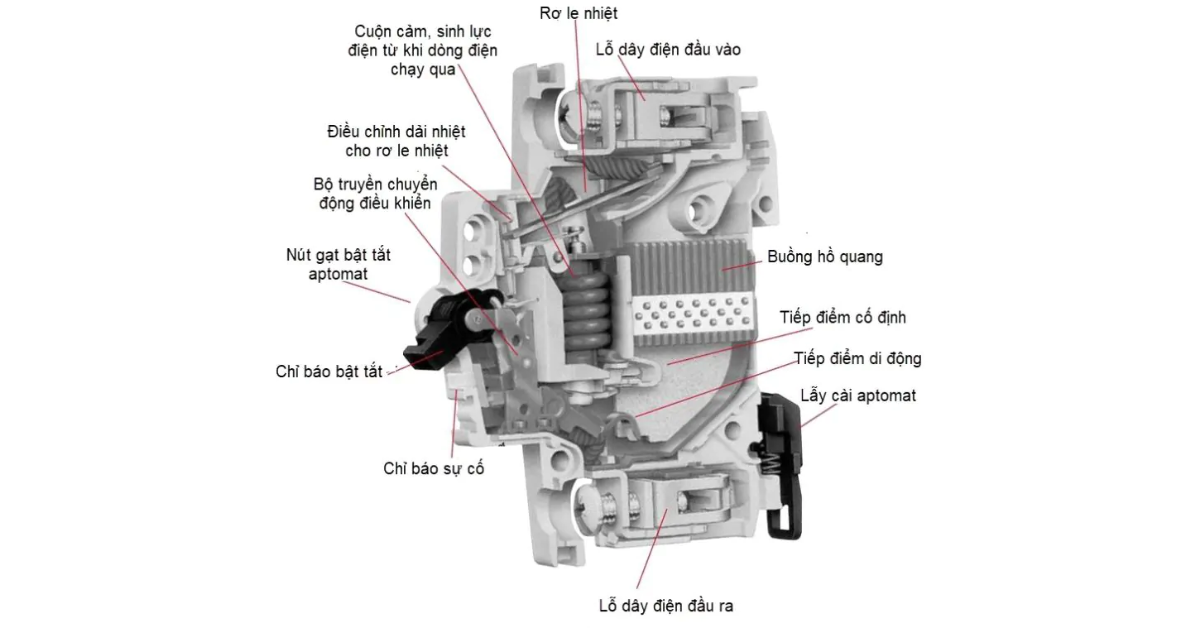 Rơ le nhiệt

Cuộn cảm, sinh lực điện từ khi dòng điện chạy qua

Lỗ dây điện đầu vào

Điều chỉnh dải nhiệt cho rơ le nhiệt

Bộ truyền chuyển động điều khiển

Nút gạt bật tắt aptomat

Buồng hồ quang

Tiếp điểm cố định

Tiếp điểm di động

Chỉ báo bật tắt

Lẫy cài aptomat

Chỉ báo sự cố

Lỗ dây điện đầu ra