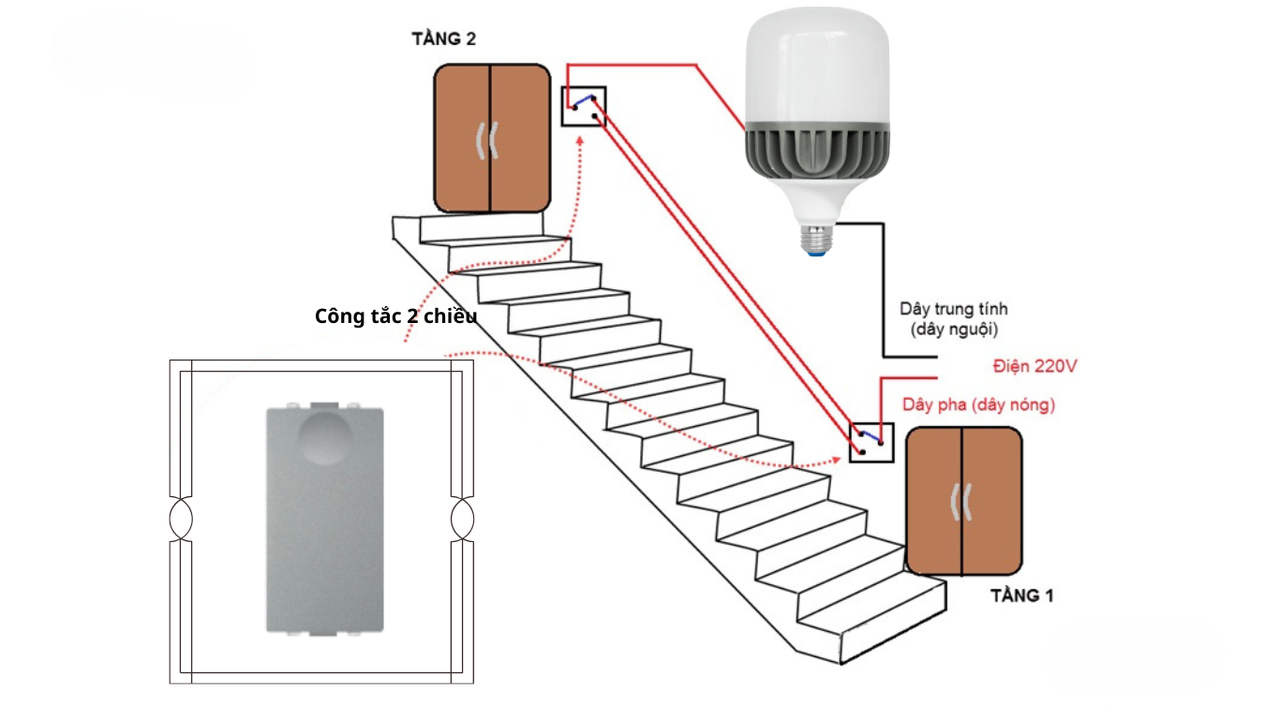 TẦNG 2

Công tắc 2 chiều

Dây trung tính
(dây nguội)

Điện 220V

Dây pha (dây nóng)

TẦNG 1