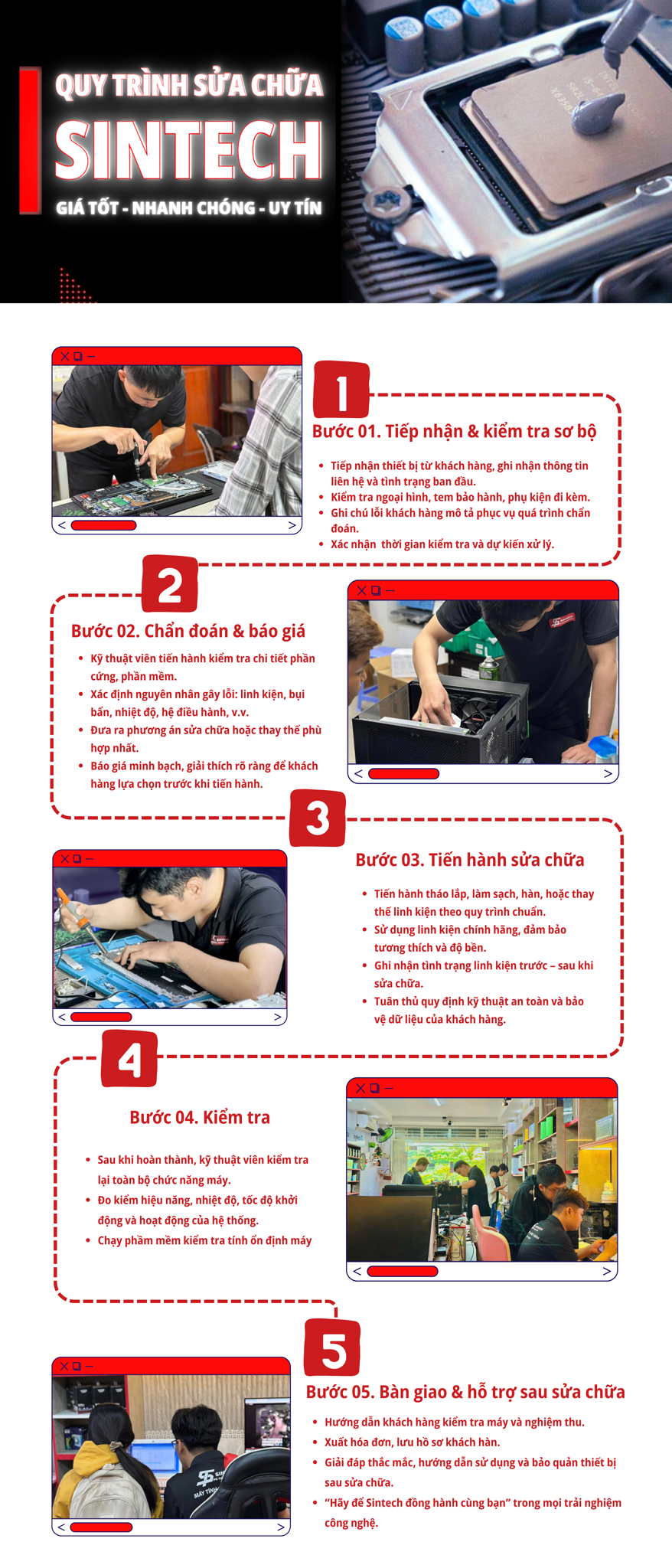 QUY TRÌNH SỬA CHỮA
SINTECH
GIÁ TỐT - NHANH CHÓNG - UY TÍN

1
Bước 01. Tiếp nhận & kiểm tra sơ bộ
- Tiếp nhận thiết bị từ khách hàng, ghi nhận thông tin liên hệ và tình trạng ban đầu.
- Kiểm tra ngoại hình, tem bảo hành, phụ kiện đi kèm.
- Ghi chú lỗi khách hàng mô tả phục vụ quá trình chẩn đoán.
- Xác nhận thời gian kiểm tra và dự kiến xử lý.

2
Bước 02. Chẩn đoán & báo giá
- Kỹ thuật viên tiến hành kiểm tra chi tiết phần cứng, phần mềm.
- Xác định nguyên nhân gây lỗi: linh kiện, bụi bẩn, nhiệt độ, hệ điều hành, v.v.
- Đưa ra phương án sửa chữa hoặc thay thế phù hợp nhất.
- Báo giá minh bạch, giải thích rõ ràng để khách hàng lựa chọn trước khi tiến hành.

3
Bước 03. Tiến hành sửa chữa
- Tiến hành tháo lắp, làm sạch, hàn, hoặc thay thế linh kiện theo quy trình chuẩn.
- Sử dụng linh kiện chính hãng, đảm bảo tương thích và độ bền.
- Ghi nhận tình trạng linh kiện trước – sau khi sửa chữa.
- Tuân thủ quy định kỹ thuật an toàn và bảo vệ dữ liệu của khách hàng.

4
Bước 04. Kiểm tra
- Sau khi hoàn thành, kỹ thuật viên kiểm tra lại toàn bộ chức năng máy.
- Đo kiểm hiệu năng, nhiệt độ, tốc độ khởi động và hoạt động của hệ thống.
- Chạy phầm mềm kiểm tra tính ổn định máy

5
Bước 05. Bàn giao & hỗ trợ sau sửa chữa
- Hướng dẫn khách hàng kiểm tra máy và nghiệm thu.
- Xuất hóa đơn, lưu hồ sơ khách hàn.
- Giải đáp thắc mắc, hướng dẫn sử dụng và bảo quản thiết bị sau sửa chữa.
- “Hãy để Sintech đồng hành cùng bạn” trong mọi trải nghiệm công nghệ.