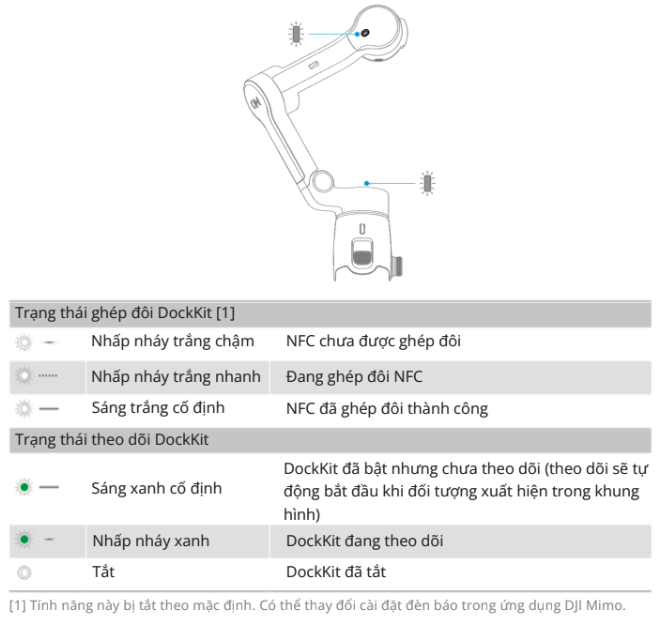 | Trạng thái ghép đôi DockKit [1] | | |
|---|---|---|
| | Nhấp nháy trắng chậm | NFC chưa được ghép đôi |
| | Nhấp nháy trắng nhanh | Đang ghép đôi NFC |
| | Sáng trắng cố định | NFC đã ghép đôi thành công |
| Trạng thái theo dõi DockKit | | |
| | Sáng xanh cố định | DockKit đã bật nhưng chưa theo dõi (theo dõi sẽ tự động bắt đầu khi đối tượng xuất hiện trong khung hình) |
| | Nhấp nháy xanh | DockKit đang theo dõi |
| | Tắt | DockKit đã tắt |

[1] Tính năng này bị tắt theo mặc định. Có thể thay đổi cài đặt đèn báo trong ứng dụng DJI Mimo.