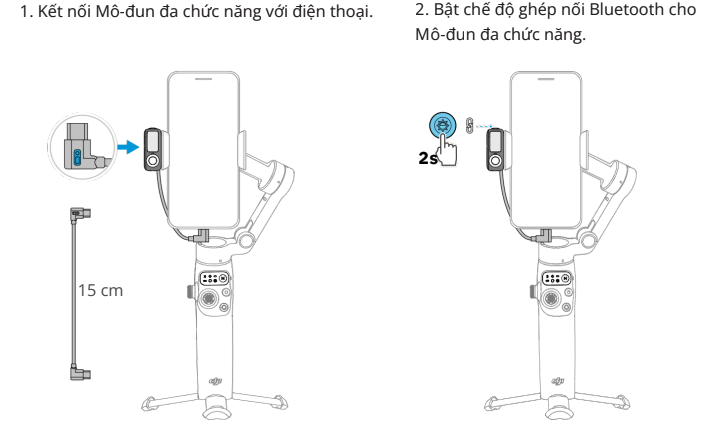 1. Kết nối Mô-đun đa chức năng với điện thoại.

15 cm

2. Bật chế độ ghép nối Bluetooth cho Mô-đun đa chức năng.

2s