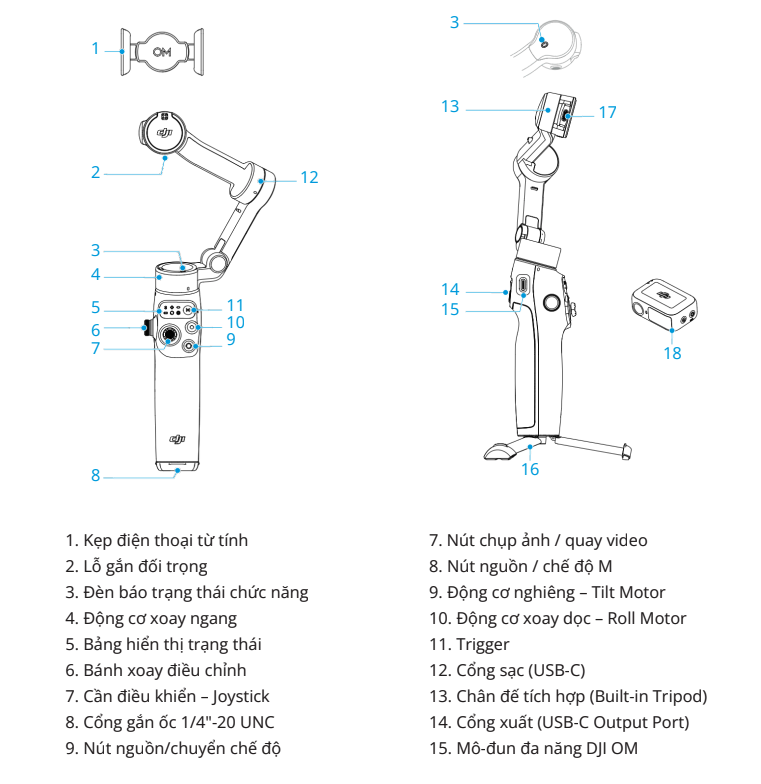 1
OM
2
12
3
4
5
11
10
6
9
7
8
3
13
17
14
15
18
16

1. Kẹp điện thoại từ tính
2. Lỗ gắn đối trọng
3. Đèn báo trạng thái chức năng
4. Động cơ xoay ngang
5. Bảng hiển thị trạng thái
6. Bánh xoay điều chỉnh
7. Cần điều khiển – Joystick
8. Cổng gắn ốc 1/4"-20 UNC
9. Nút nguồn/chuyển chế độ

7. Nút chụp ảnh / quay video
8. Nút nguồn / chế độ M
9. Động cơ nghiêng – Tilt Motor
10. Động cơ xoay dọc – Roll Motor
11. Trigger
12. Cổng sạc (USB-C)
13. Chân đế tích hợp (Built-in Tripod)
14. Cổng xuất (USB-C Output Port)
15. Mô-đun đa năng DJI OM