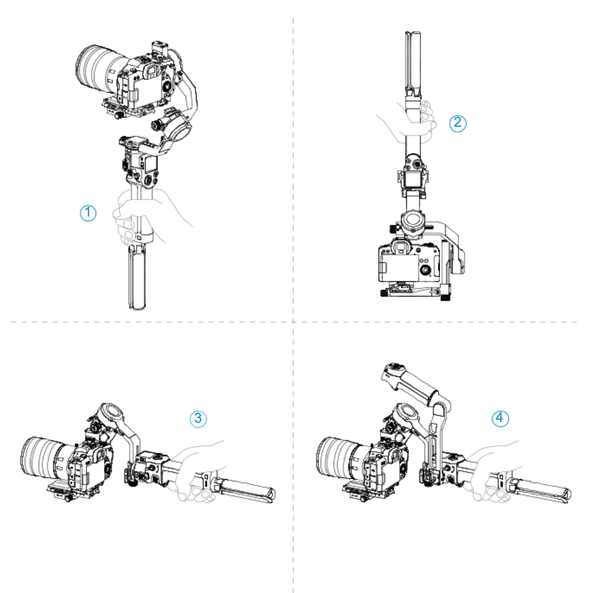 1

2

3

4