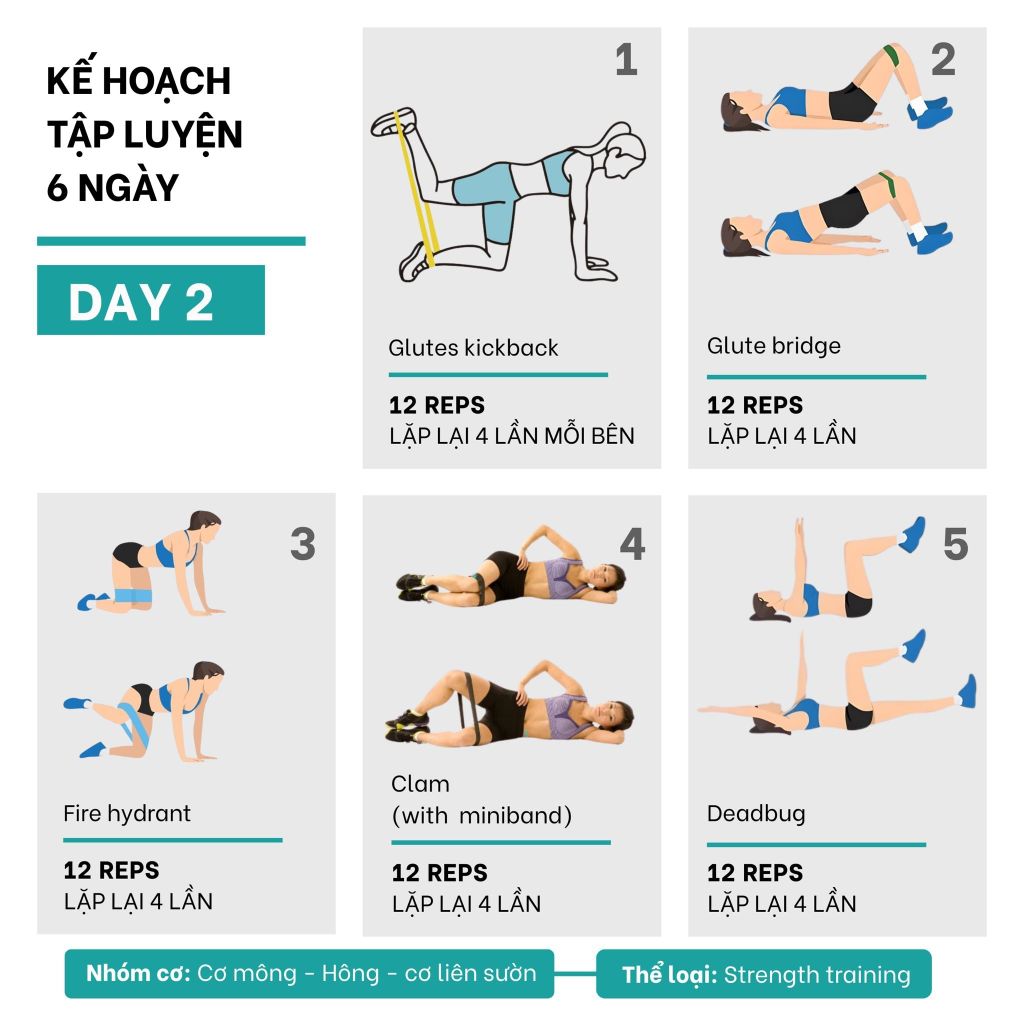 KẾ HOẠCH TẬP LUYỆN 6 NGÀY

DAY 2

1

Glutes kickback

12 REPS
LẶP LẠI 4 LẦN MỖI BÊN

2

Glute bridge

12 REPS
LẶP LẠI 4 LẦN

3

Fire hydrant

12 REPS
LẶP LẠI 4 LẦN

4

Clam
(with miniband)

12 REPS
LẶP LẠI 4 LẦN

5

Deadbug

12 REPS
LẶP LẠI 4 LẦN

Nhóm cơ: Cơ mông - Hông - cơ liên sườn

Thể loại: Strength training