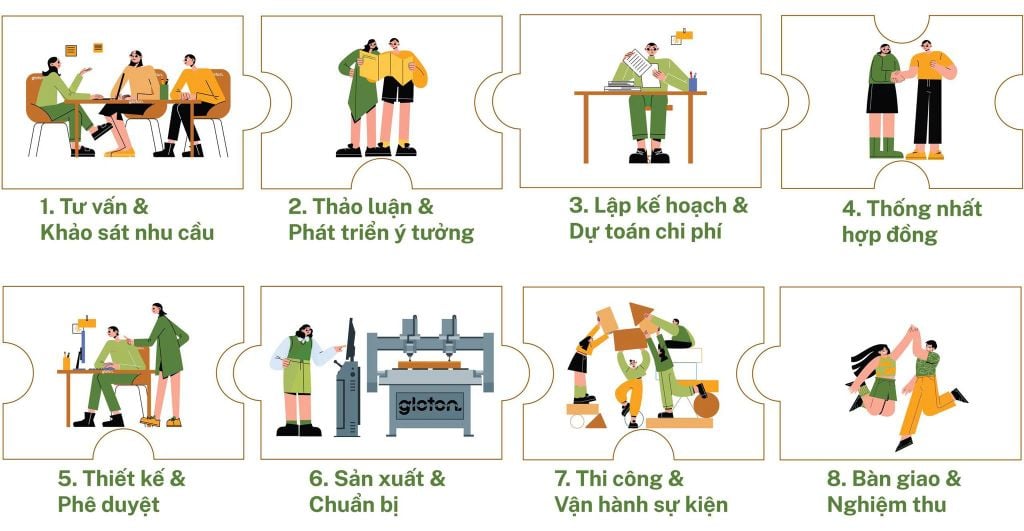 1. Tư vấn &
Khảo sát nhu cầu

2. Thảo luận &
Phát triển ý tưởng

3. Lập kế hoạch &
Dự toán chi phí

4. Thống nhất
hợp đồng

5. Thiết kế &
Phê duyệt

gloton.

6. Sản xuất &
Chuẩn bị

7. Thi công &
Vận hành sự kiện

8. Bàn giao &
Nghiệm thu