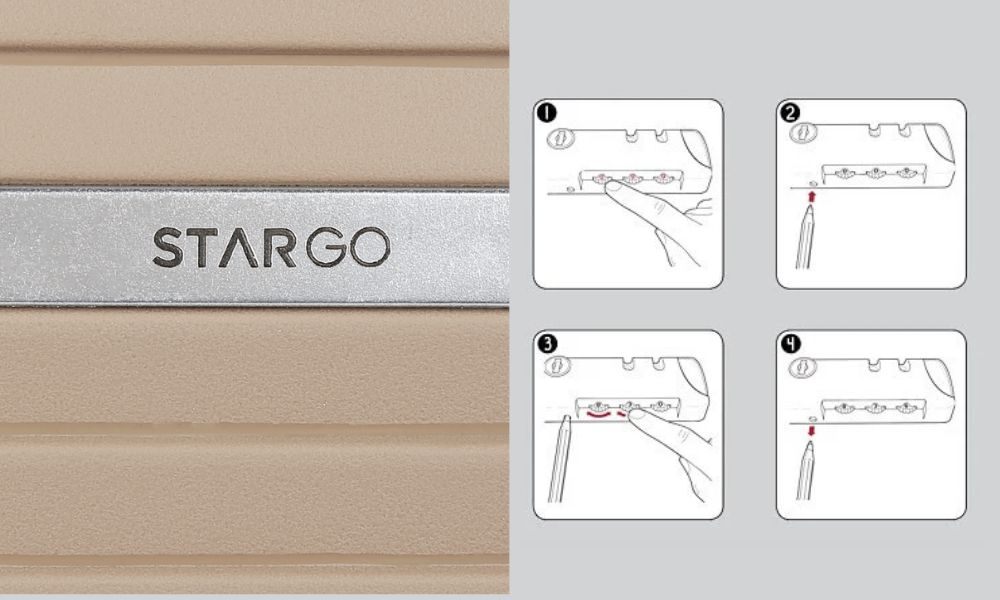 STARGO

1

2

3

4