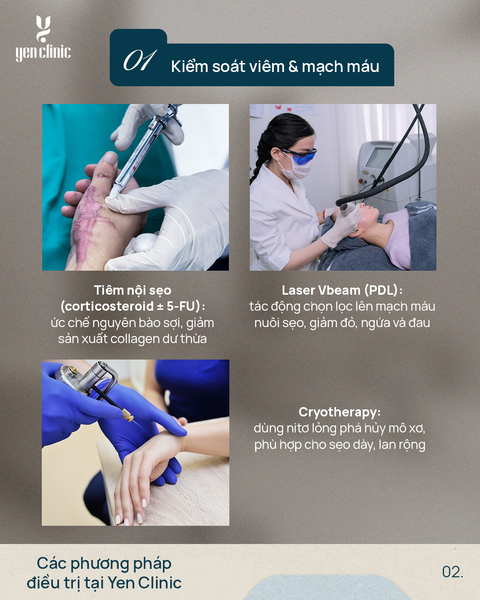 yen clinic

01 Kiểm soát viêm & mạch máu

Tiêm nội sẹo (corticosteroid ± 5-FU): ức chế nguyên bào sợi, giảm sản xuất collagen dư thừa

Laser Vbeam (PDL): tác động chọn lọc lên mạch máu nuôi sẹo, giảm đỏ, ngứa và đau

Cryotherapy: dùng nitơ lỏng phá hủy mô xơ, phù hợp cho sẹo dày, lan rộng

Các phương pháp điều trị tại Yen Clinic

02.