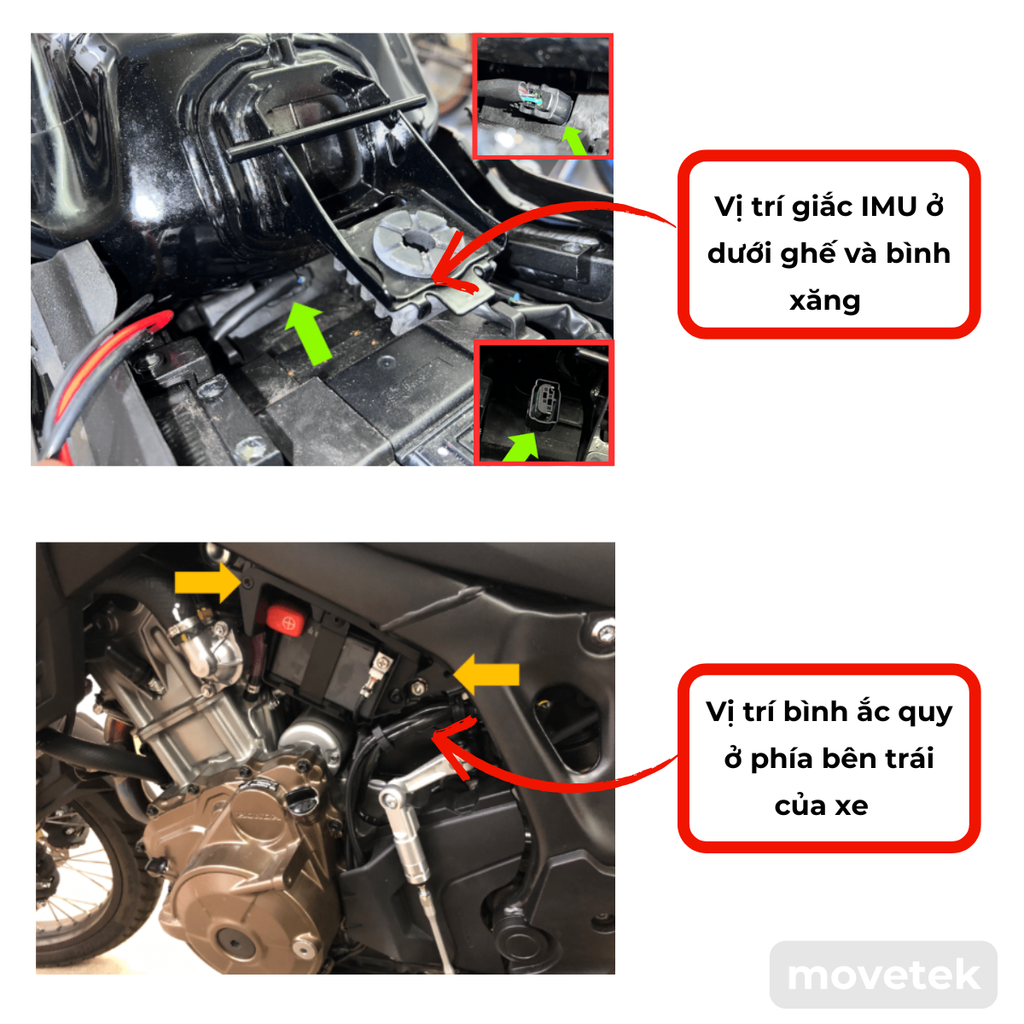 Vị trí giắc IMU ở dưới ghế và bình xăng

Vị trí bình ắc quy ở phía bên trái của xe

movetek