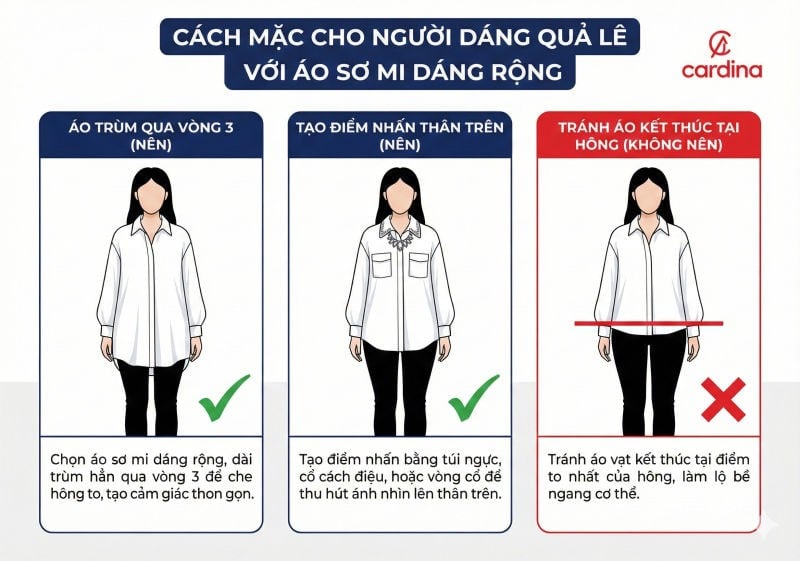 CÁCH MẶC CHO NGƯỜI DÁNG QUẢ LÊ VỚI ÁO SƠ MI DÁNG RỘNG

cardina

ÁO TRÙM QUA VÒNG 3 (NÊN)

Chọn áo sơ mi dáng rộng, dài trùm hẳn qua vòng 3 để che hông to, tạo cảm giác thon gọn.

TẠO ĐIỂM NHẤN THÂN TRÊN (NÊN)

Tạo điểm nhấn bằng túi ngực, cổ cách điệu, hoặc vòng cổ để thu hút ánh nhìn lên thân trên.

TRÁNH ÁO KẾT THÚC TẠI HÔNG (KHÔNG NÊN)

Tránh áo vạt kết thúc tại điểm to nhất của hông, làm lộ bề ngang cơ thể.