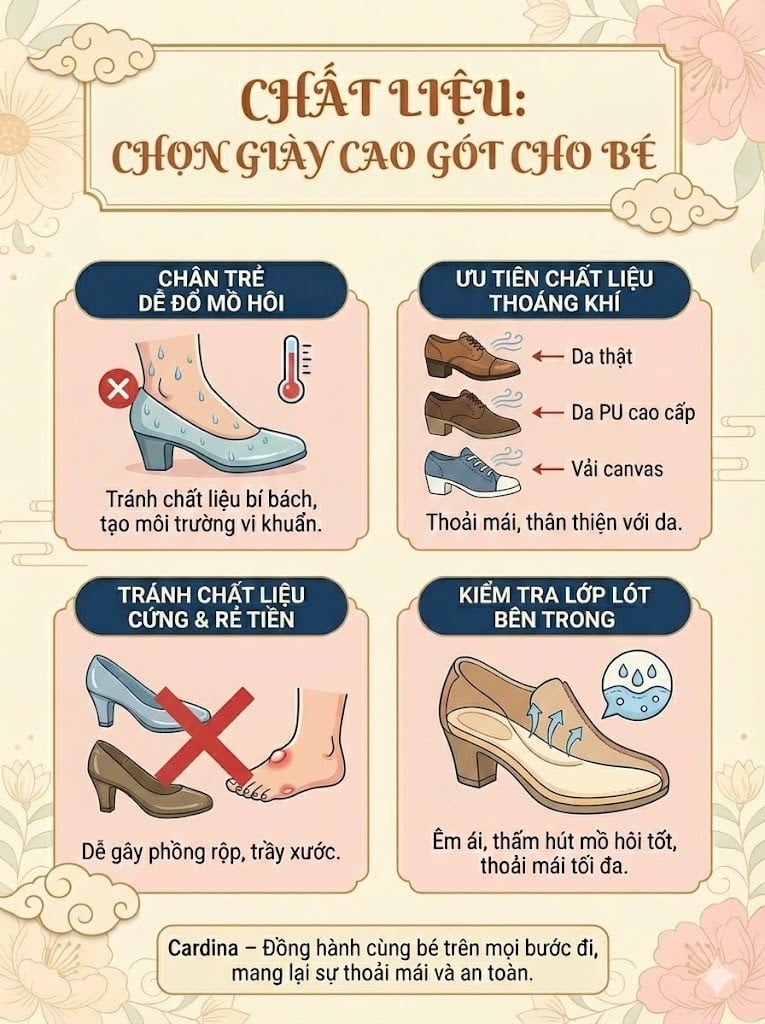 CHẤT LIỆU:
CHỌN GIÀY CAO GÓT CHO BÉ

CHÂN TRẺ
DỄ ĐỔ MỒ HÔI

Tránh chất liệu bí bách, tạo môi trường vi khuẩn.

ƯU TIÊN CHẤT LIỆU
THOÁNG KHÍ

Da thật
Da PU cao cấp
Vải canvas

Thoải mái, thân thiện với da.

TRÁNH CHẤT LIỆU
CỨNG & RẺ TIỀN

Dễ gây phồng rộp, trầy xước.

KIỂM TRA LỚP LÓT
BÊN TRONG

Êm ái, thấm hút mồ hôi tốt, thoải mái tối đa.

Cardina – Đồng hành cùng bé trên mọi bước đi, mang lại sự thoải mái và an toàn.