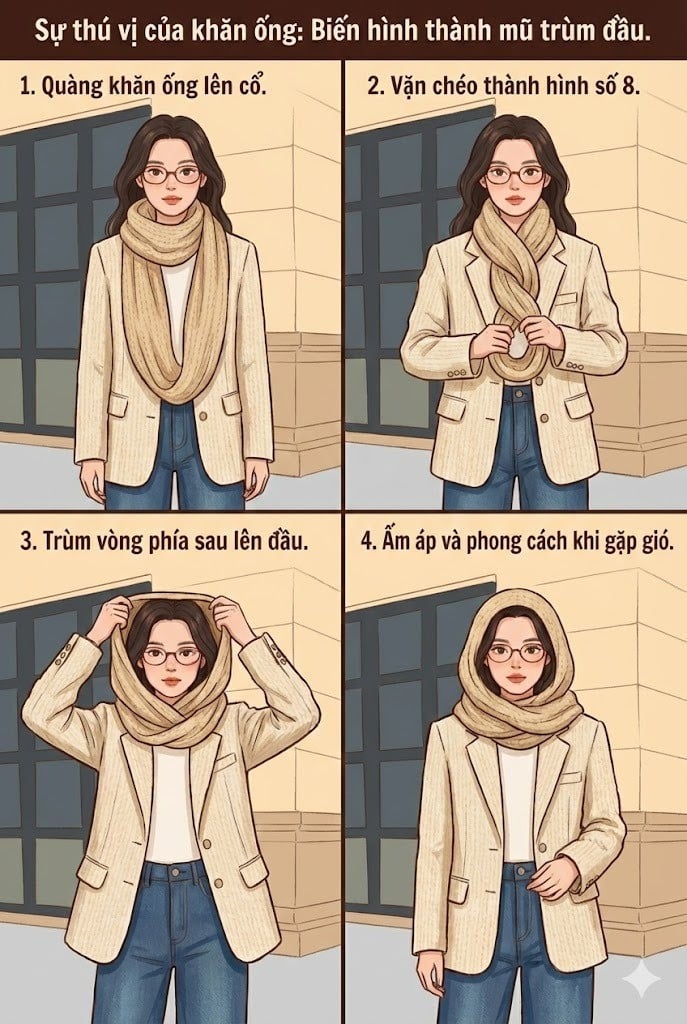 Sự thú vị của khăn ống: Biến hình thành mũ trùm đầu.

1. Quàng khăn ống lên cổ.

2. Vặn chéo thành hình số 8.

3. Trùm vòng phía sau lên đầu.

4. Ấm áp và phong cách khi gặp gió.