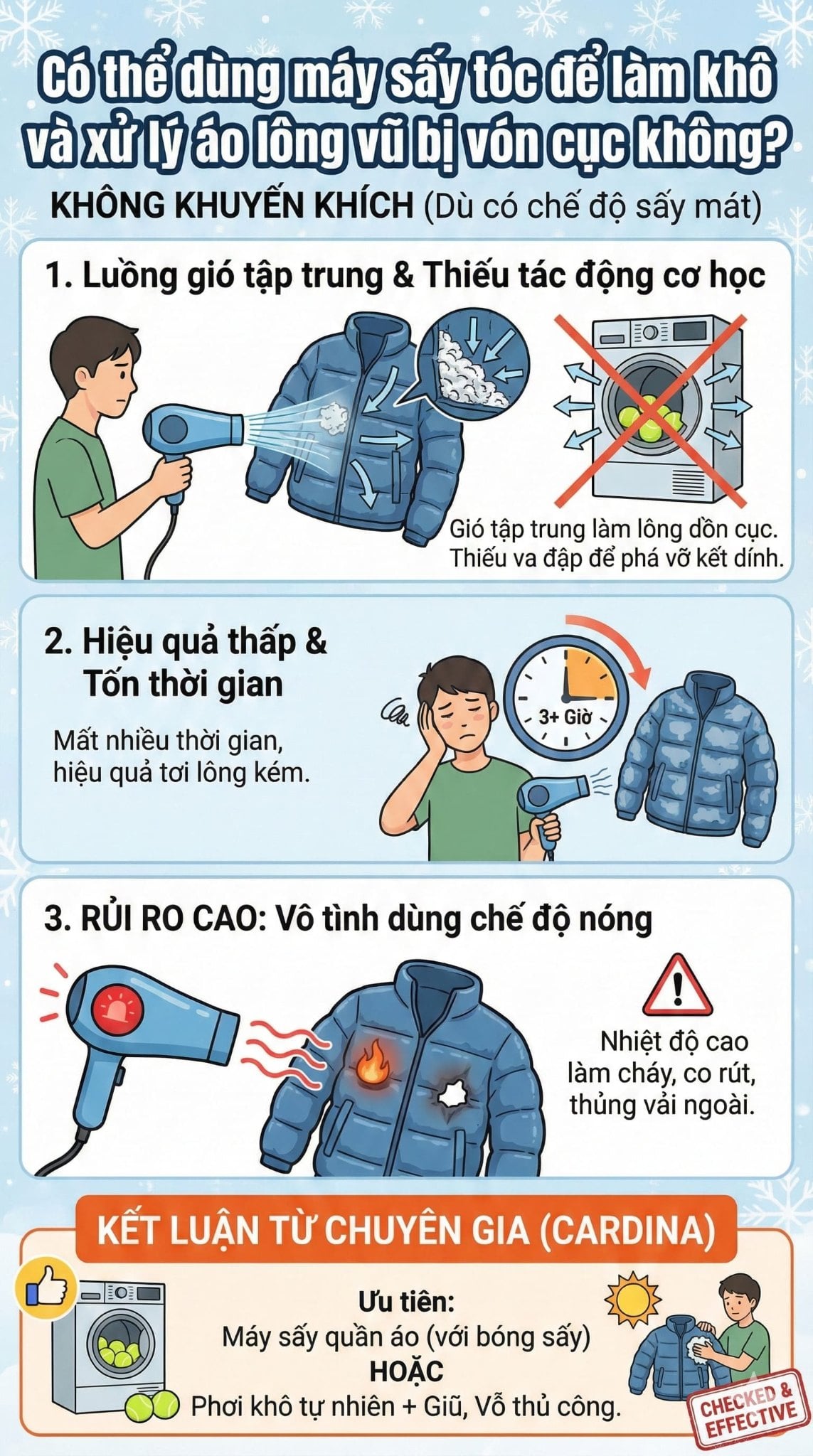 Có thể dùng máy sấy tóc để làm khô và xử lý áo lông vũ bị vón cục không?

KHÔNG KHUYẾN KHÍCH (Dù có chế độ sấy mát)

1. Luồng gió tập trung & Thiếu tác động cơ học

Gió tập trung làm lông dồn cục. Thiếu va đập để phá vỡ kết dính.

2. Hiệu quả thấp & Tốn thời gian

Mất nhiều thời gian, hiệu quả tơi lông kém.

3+ Giờ

3. RỦI RO CAO: Vô tình dùng chế độ nóng

Nhiệt độ cao làm cháy, co rút, thủng vải ngoài.

KẾT LUẬN TỪ CHUYÊN GIA (CARDINA)

Ưu tiên:
Máy sấy quần áo (với bóng sấy)
HOẶC
Phơi khô tự nhiên + Giũ, Vỗ thủ công.

CHECKED & EFFECTIVE