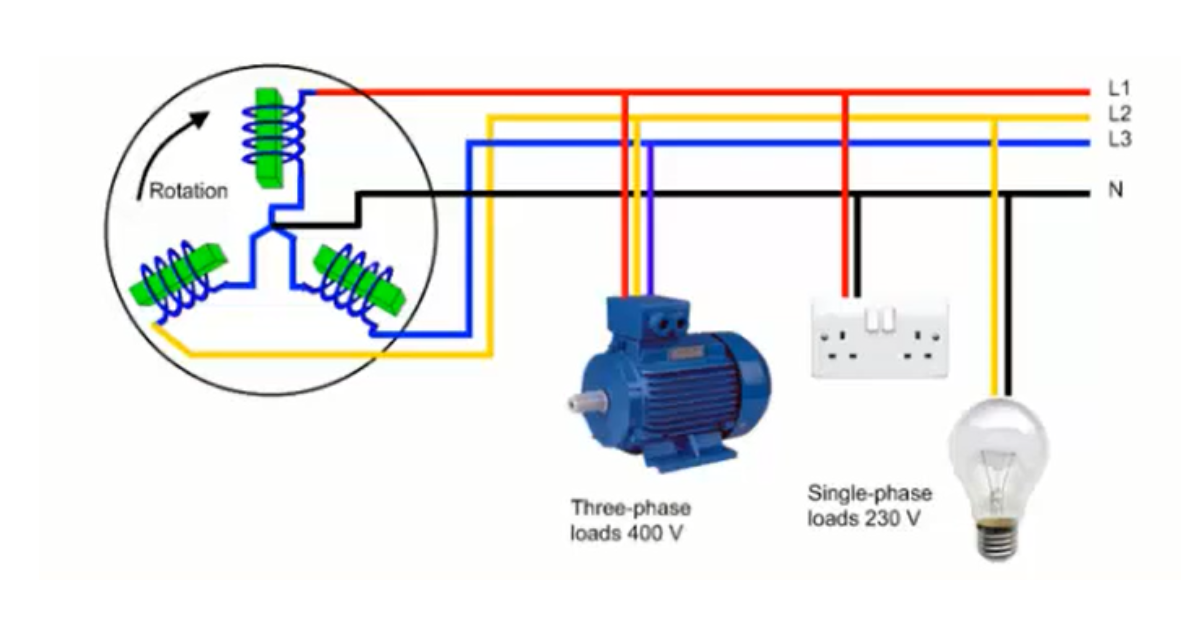 Rotation

L1
L2
L3
N

Three-phase loads 400 V

Single-phase loads 230 V