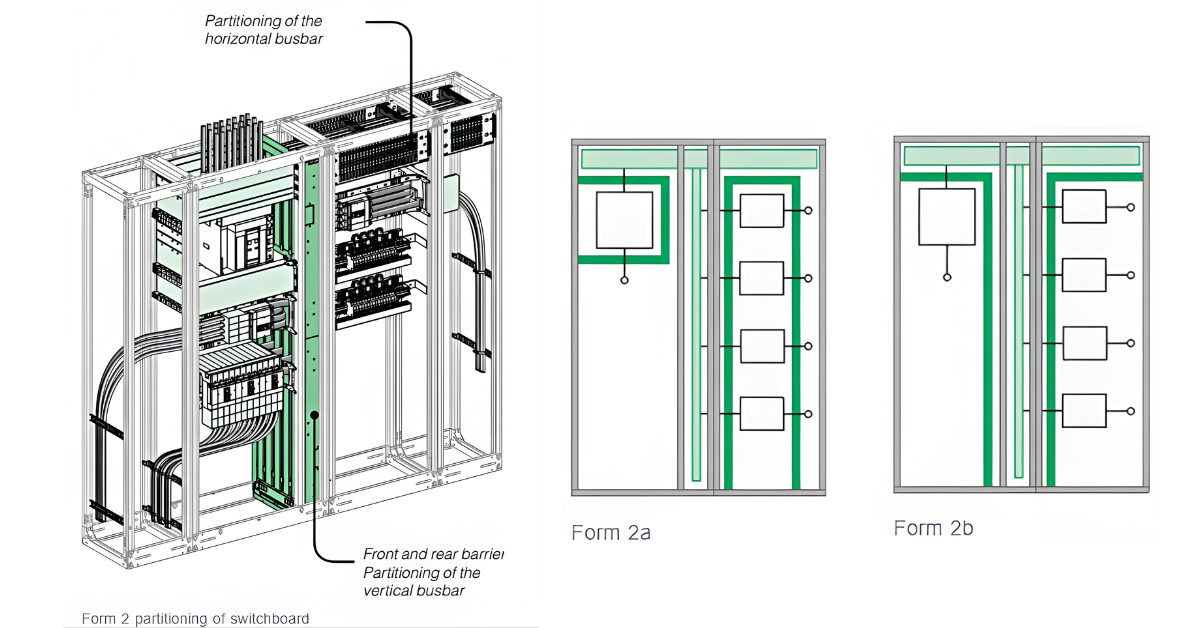 Partitioning of the horizontal busbar

Front and rear barrier
Partitioning of the vertical busbar

Form 2 partitioning of switchboard

Form 2a

Form 2b