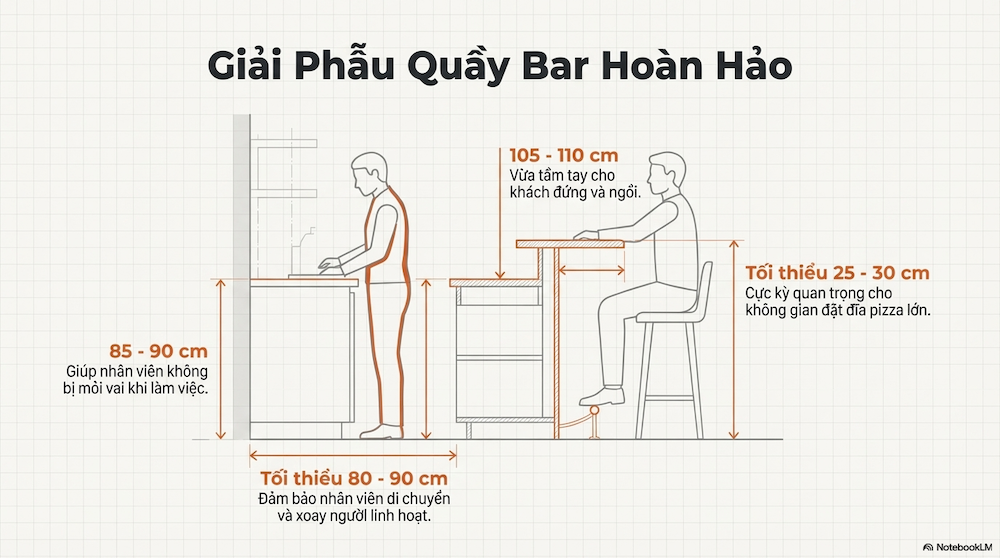 Giải Phẫu Quầy Bar Hoàn Hảo

105 - 110 cm
Vừa tầm tay cho khách đứng và ngồi.

Tối thiểu 25 - 30 cm
Cực kỳ quan trọng cho không gian đặt đĩa pizza lớn.

85 - 90 cm
Giúp nhân viên không bị mỏi vai khi làm việc.

Tối thiểu 80 - 90 cm
Đảm bảo nhân viên di chuyển và xoay người linh hoạt.

NotebookLM