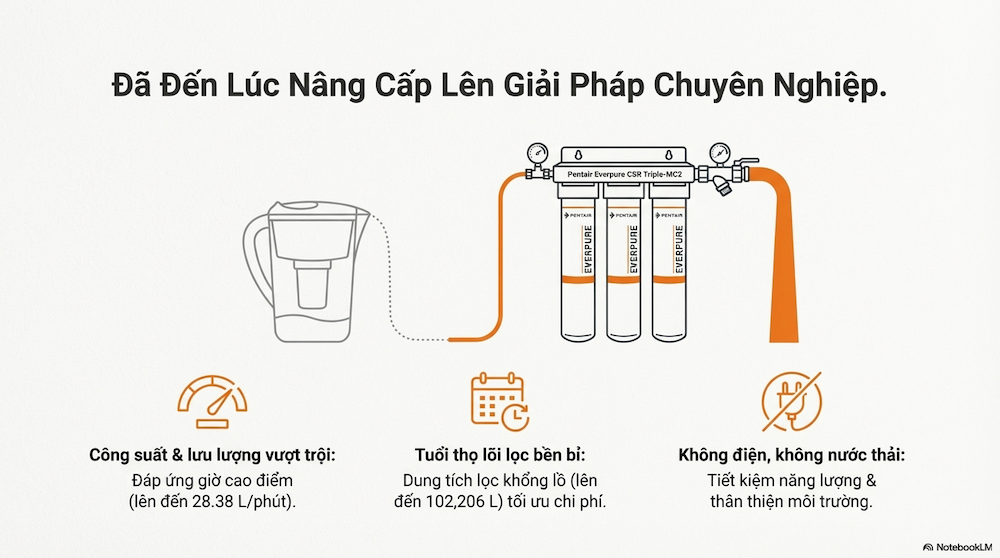 Đã Đến Lúc Nâng Cấp Lên Giải Pháp Chuyên Nghiệp.

Pentair Everpure CSR Triple-MC2

PENTAIR EVERPURE

PENTAIR EVERPURE

PENTAIR EVERPURE

Công suất & lưu lượng vượt trội:
Đáp ứng giờ cao điểm (lên đến 28.38 L/phút).

Tuổi thọ lõi lọc bền bỉ:
Dung tích lọc khổng lồ (lên đến 102,206 L) tối ưu chi phí.

Không điện, không nước thải:
Tiết kiệm năng lượng & thân thiện môi trường.

NotebookLM