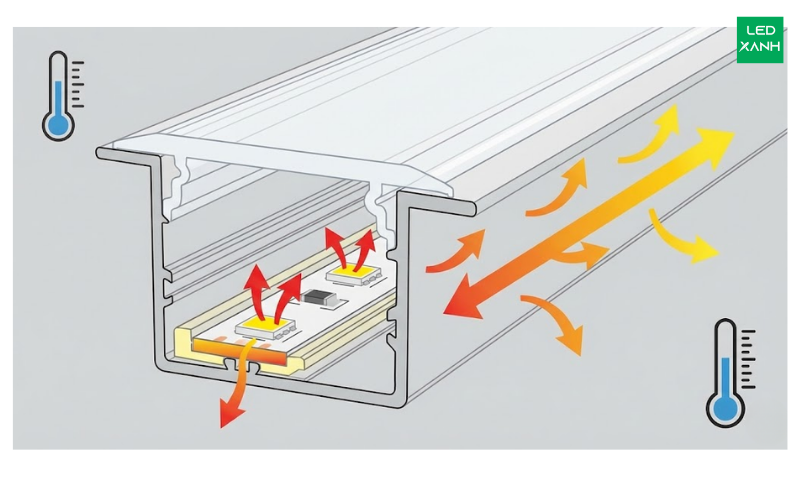 LED
XANH