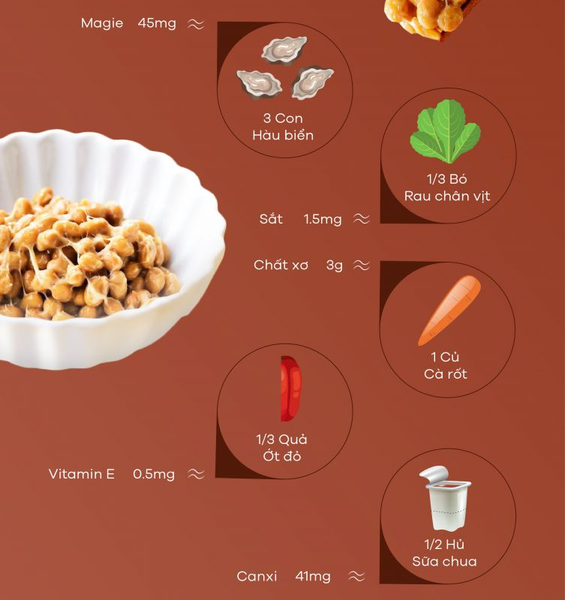 Magie 45mg ≈

3 Con
Hàu biển

1/3 Bó
Rau chân vịt

Sắt 1.5mg ≈

Chất xơ 3g ≈

1 Củ
Cà rốt

1/3 Quả
Ớt đỏ

Vitamin E 0.5mg ≈

1/2 Hủ
Sữa chua

Canxi 41mg ≈