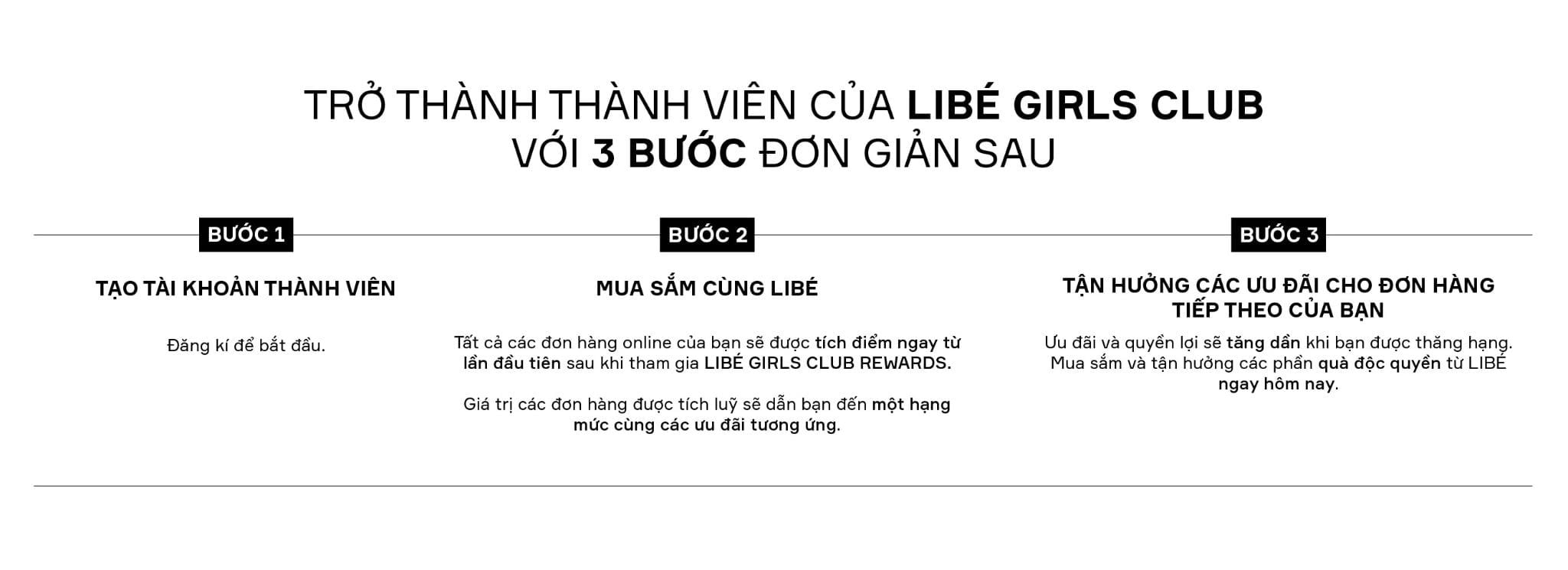 TRỞ THÀNH THÀNH VIÊN CỦA LIBÉ GIRLS CLUB
VỚI 3 BƯỚC ĐƠN GIẢN SAU

BƯỚC 1

TẠO TÀI KHOẢN THÀNH VIÊN

Đăng kí để bắt đầu.

BƯỚC 2

MUA SẮM CÙNG LIBÉ

Tất cả các đơn hàng online của bạn sẽ được tích điểm ngay từ lần đầu tiên sau khi tham gia LIBÉ GIRLS CLUB REWARDS.

Giá trị các đơn hàng được tích luỹ sẽ dẫn bạn đến một hạng mức cùng các ưu đãi tương ứng.

BƯỚC 3

TẬN HƯỞNG CÁC ƯU ĐÃI CHO ĐƠN HÀNG TIẾP THEO CỦA BẠN

Ưu đãi và quyền lợi sẽ tăng dần khi bạn được thăng hạng. Mua sắm và tận hưởng các phần quà độc quyền từ LIBÉ ngay hôm nay.