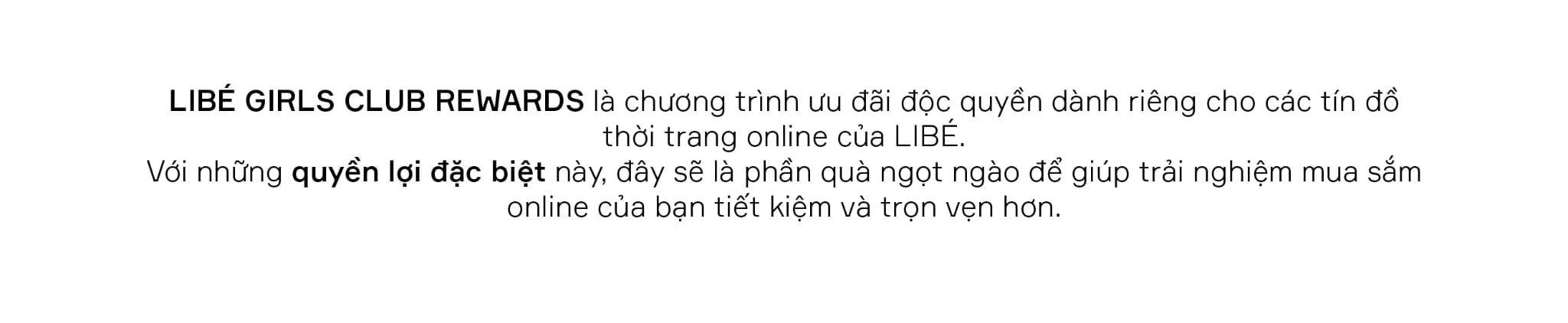 LIBÉ GIRLS CLUB REWARDS là chương trình ưu đãi độc quyền dành riêng cho các tín đồ thời trang online của LIBÉ.
Với những quyền lợi đặc biệt này, đây sẽ là phần quà ngọt ngào để giúp trải nghiệm mua sắm online của bạn tiết kiệm và trọn vẹn hơn.