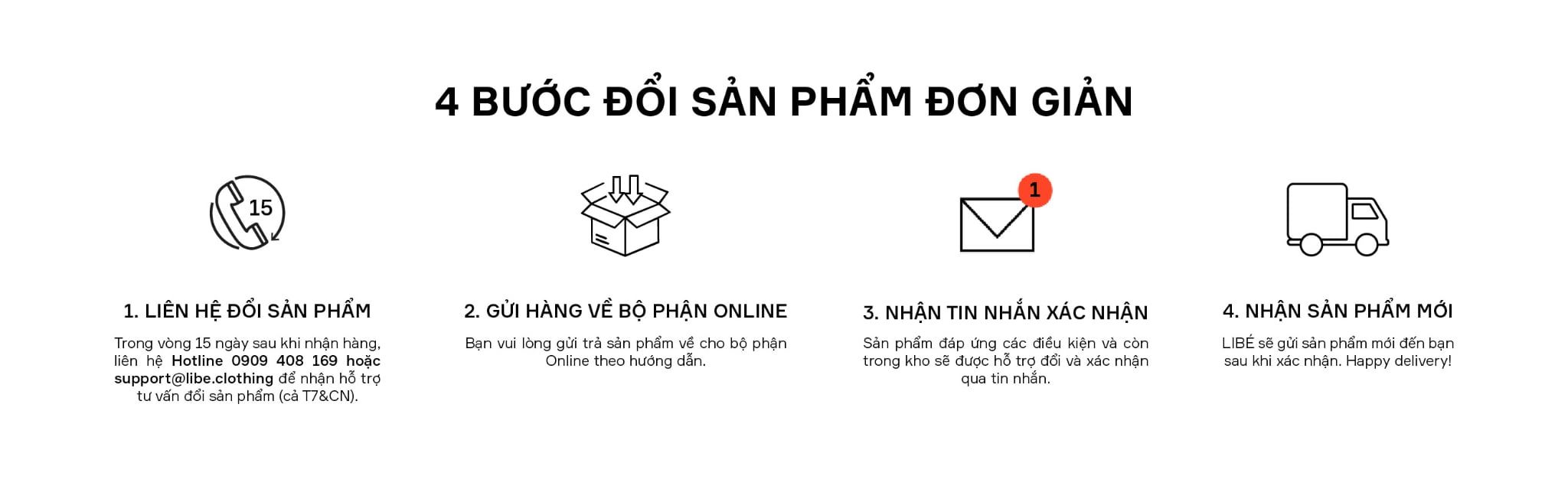 4 BƯỚC ĐỔI SẢN PHẨM ĐƠN GIẢN

15

1. LIÊN HỆ ĐỔI SẢN PHẨM

Trong vòng 15 ngày sau khi nhận hàng, liên hệ Hotline 0909 408 169 hoặc support@libe.clothing để nhận hỗ trợ tư vấn đổi sản phẩm (cả T7&CN).

2. GỬI HÀNG VỀ BỘ PHẬN ONLINE

Bạn vui lòng gửi trả sản phẩm về cho bộ phận Online theo hướng dẫn.

1

3. NHẬN TIN NHẮN XÁC NHẬN

Sản phẩm đáp ứng các điều kiện và còn trong kho sẽ được hỗ trợ đổi và xác nhận qua tin nhắn.

4. NHẬN SẢN PHẨM MỚI

LIBÉ sẽ gửi sản phẩm mới đến bạn sau khi xác nhận. Happy delivery!