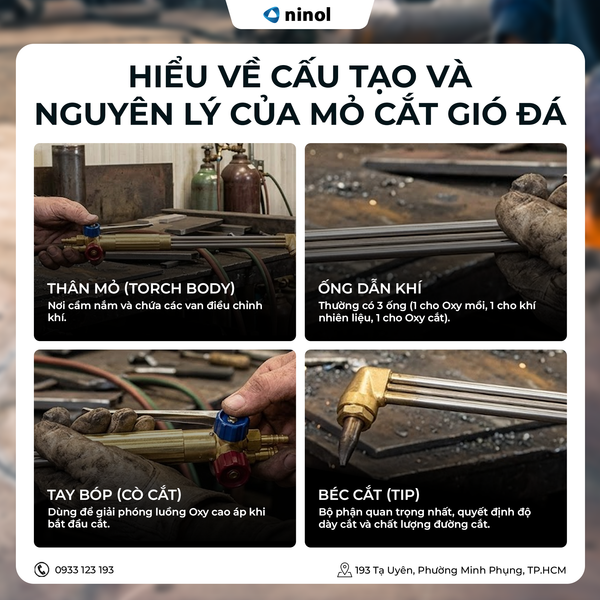 ninol

HIỂU VỀ CẤU TẠO VÀ NGUYÊN LÝ CỦA MỎ CẮT GIÓ ĐÁ

THÂN MỎ (TORCH BODY)
Nơi cầm nắm và chứa các van điều chỉnh khí.

ỐNG DẪN KHÍ
Thường có 3 ống (1 cho Oxy mồi, 1 cho khí nhiên liệu, 1 cho Oxy cắt).

TAY BÓP (CÒ CẮT)
Dùng để giải phóng luồng Oxy cao áp khi bắt đầu cắt.

BÉC CẮT (TIP)
Bộ phận quan trọng nhất, quyết định độ dày cắt và chất lượng đường cắt.

0933 123 193

193 Tạ Uyên, Phường Minh Phụng, TP.HCM