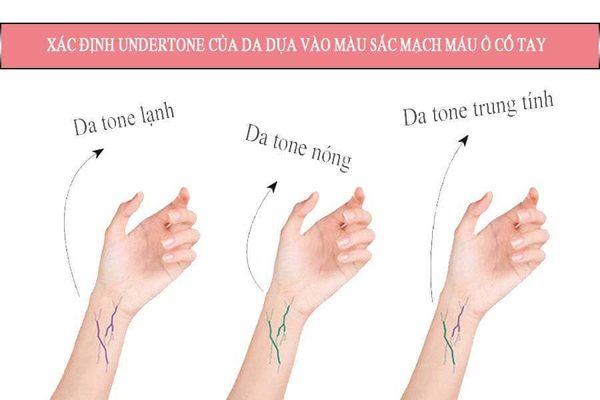 XÁC ĐỊNH UNDERTONE CỦA DA DỰA VÀO MÀU SẮC MẠCH MÁU Ở CỔ TAY

Da tone lạnh

Da tone nóng

Da tone trung tính