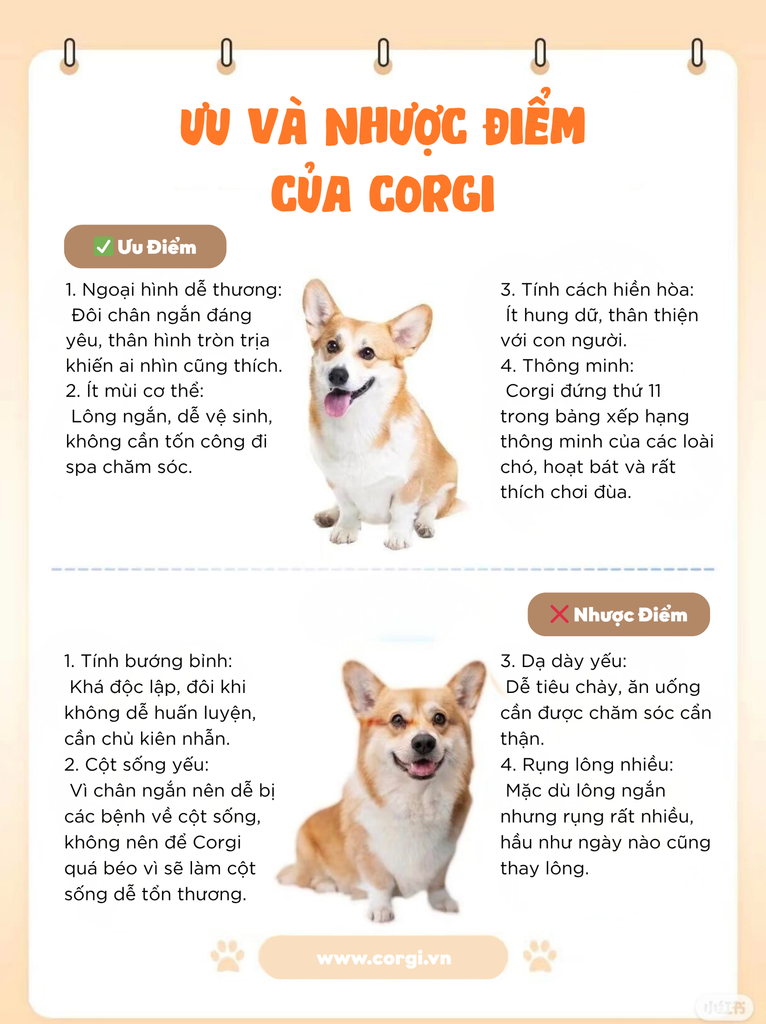 ƯU VÀ NHƯỢC ĐIỂM CỦA CORGI

✅ Ưu Điểm

1. Ngoại hình dễ thương:
Đôi chân ngắn đáng yêu, thân hình tròn trịa khiến ai nhìn cũng thích.
2. Ít mùi cơ thể:
Lông ngắn, dễ vệ sinh, không cần tốn công đi spa chăm sóc.

3. Tính cách hiền hòa:
Ít hung dữ, thân thiện với con người.
4. Thông minh:
Corgi đứng thứ 11 trong bảng xếp hạng thông minh của các loài chó, hoạt bát và rất thích chơi đùa.

❌ Nhược Điểm

1. Tính bướng bỉnh:
Khá độc lập, đôi khi không dễ huấn luyện, cần chủ kiên nhẫn.
2. Cột sống yếu:
Vì chân ngắn nên dễ bị các bệnh về cột sống, không nên để Corgi quá béo vì sẽ làm cột sống dễ tổn thương.

3. Dạ dày yếu:
Dễ tiêu chảy, ăn uống cần được chăm sóc cẩn thận.
4. Rụng lông nhiều:
Mặc dù lông ngắn nhưng rụng rất nhiều, hầu như ngày nào cũng thay lông.

www.corgi.vn