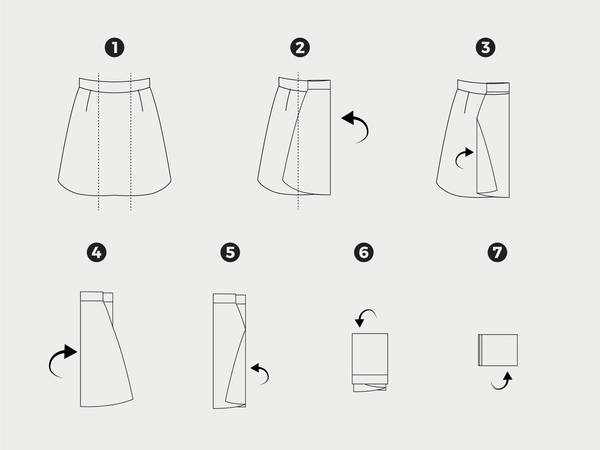 1
2
3
4
5
6
7