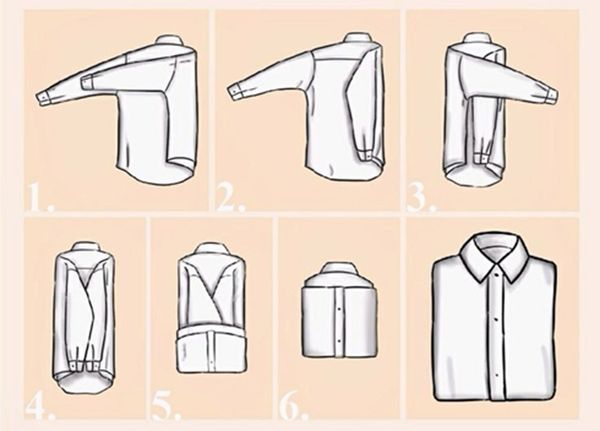 1.

2.

3.

4.

5.

6.