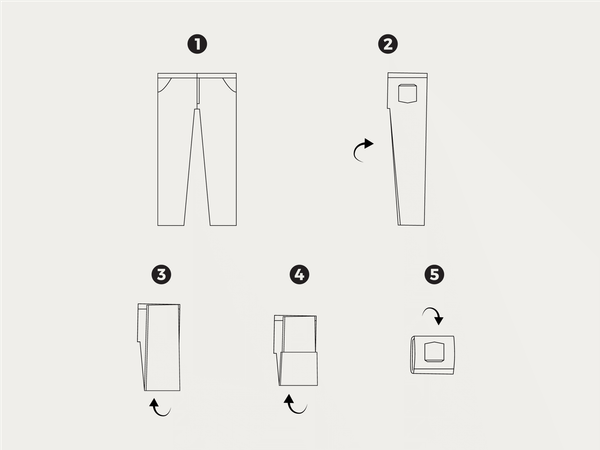 1

2

3

4

5