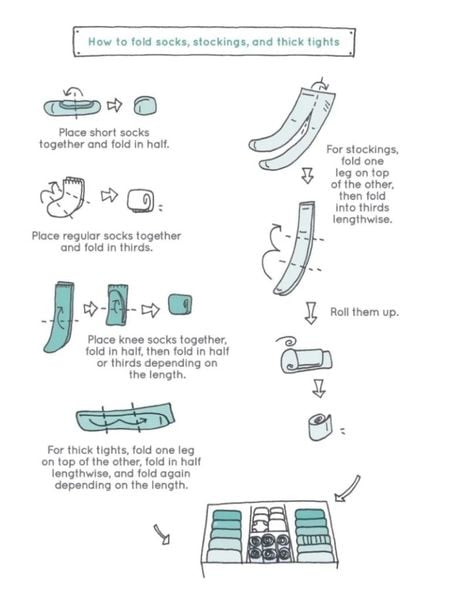 How to fold socks, stockings, and thick tights

Place short socks together and fold in half.

Place regular socks together and fold in thirds.

Place knee socks together, fold in half, then fold in half or thirds depending on the length.

For thick tights, fold one leg on top of the other, fold in half lengthwise, and fold again depending on the length.

For stockings, fold one leg on top of the other, then fold into thirds lengthwise.

Roll them up.