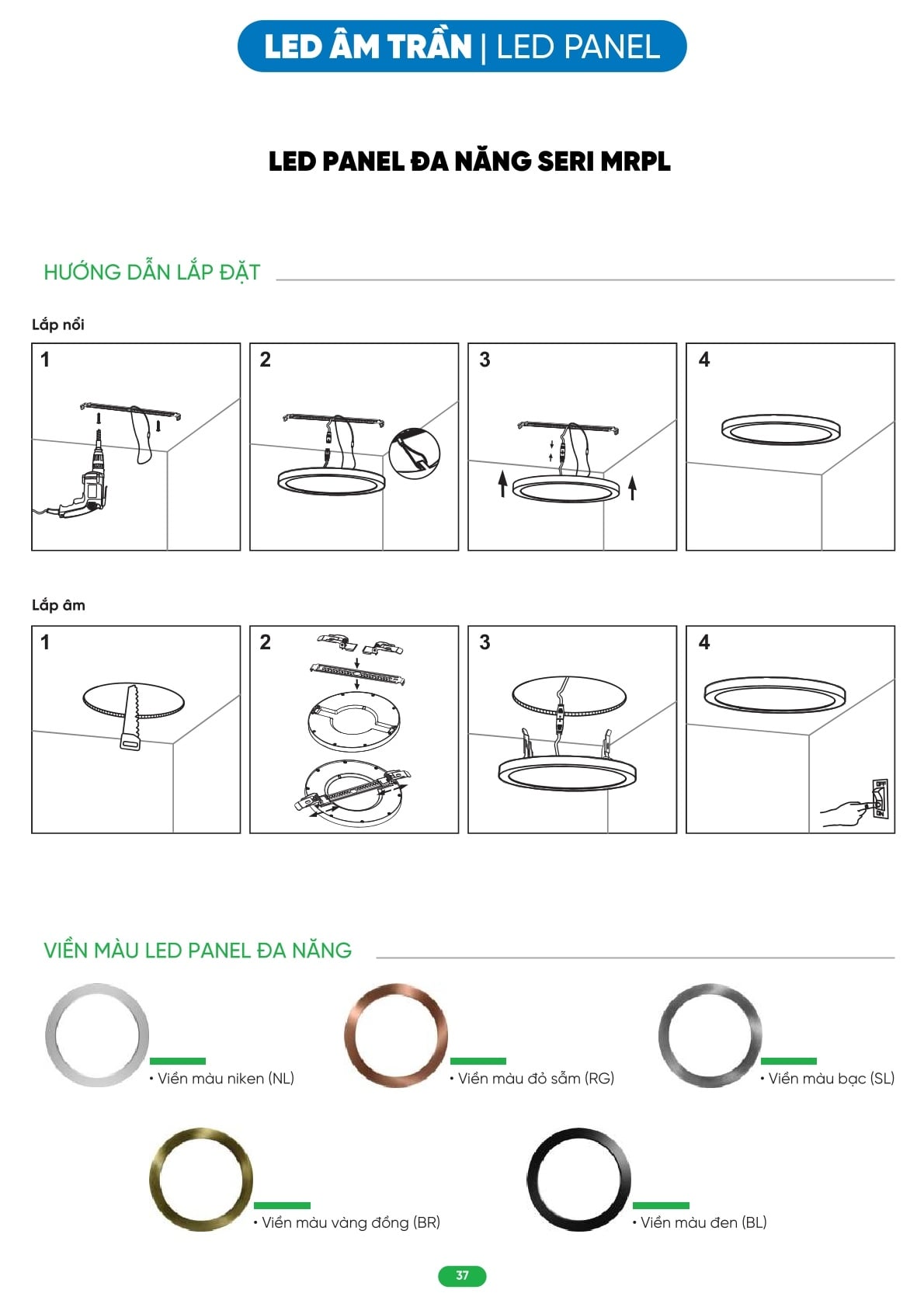 LED ÂM TRẦN | LED PANEL

LED PANEL ĐA NĂNG SERI MRPL

HƯỚNG DẪN LẮP ĐẶT

Lắp nổi

1

2

3

4

Lắp âm

1

2

3

4

VIỀN MÀU LED PANEL ĐA NĂNG

• Viền màu niken (NL)

• Viền màu đỏ sẫm (RG)

• Viền màu bạc (SL)

• Viền màu vàng đồng (BR)

• Viền màu đen (BL)

37