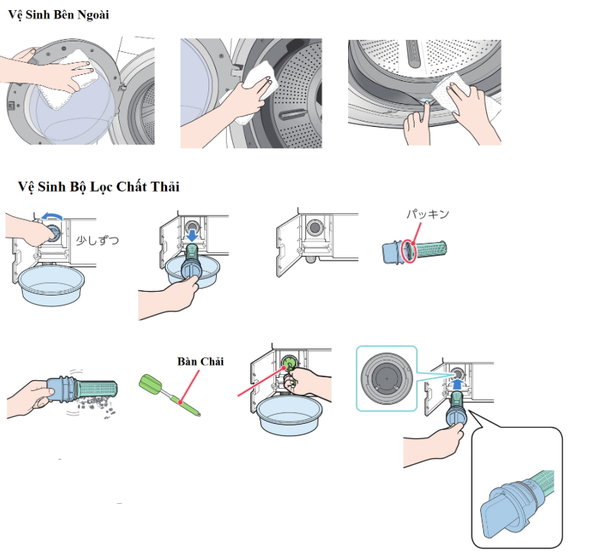 Vệ Sinh Bên Ngoài

Vệ Sinh Bộ Lọc Chất Thải

少しずつ

パッキン

Bàn Chải