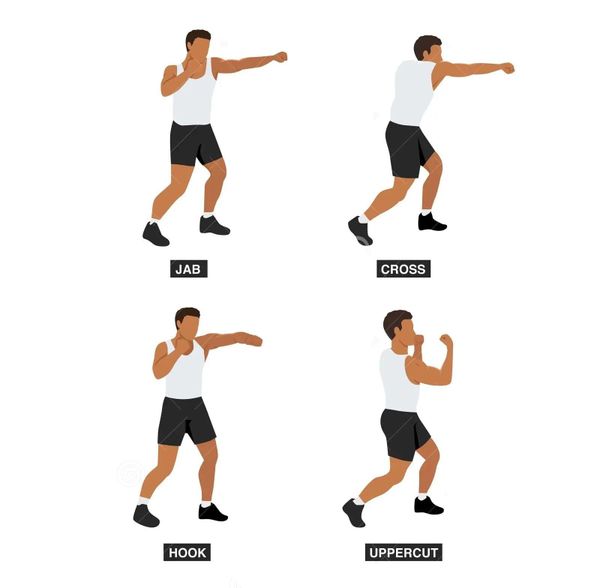 JAB

CROSS

HOOK

UPPERCUT